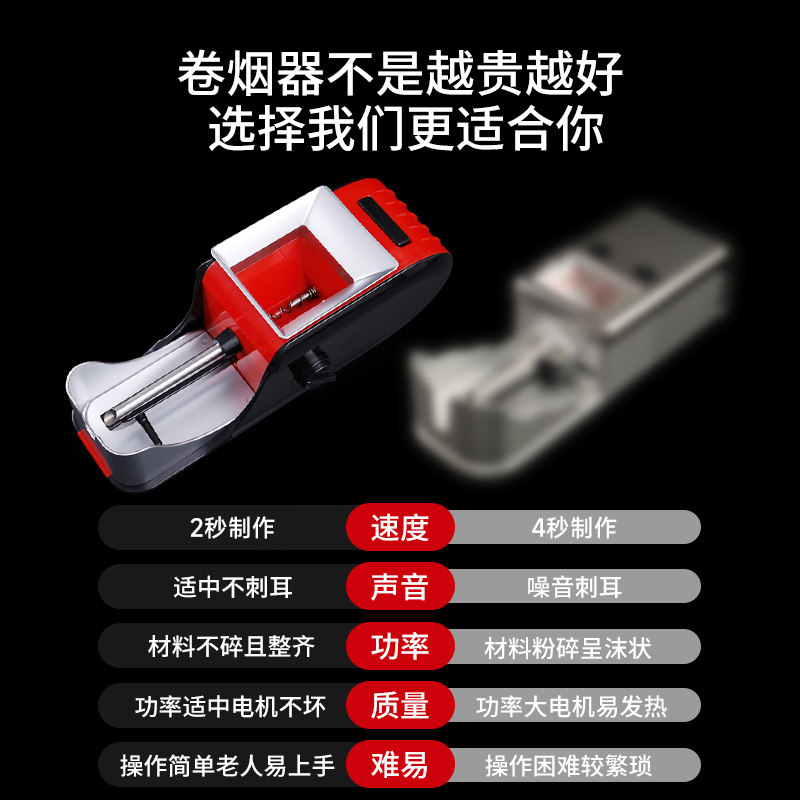 卷烟器不是越贵越好
选择我们更适合你

| 2秒制作 | 速度 | 4秒制作 |
|---|---|---|
| 适中不刺耳 | 声音 | 噪音刺耳 |
| 材料不碎且整齐 | 功率 | 材料粉碎呈沫状 |
| 功率适中电机不坏 | 质量 | 功率大电机易发热 |
| 操作简单老人易上手 | 难易 | 操作困难较繁琐 |