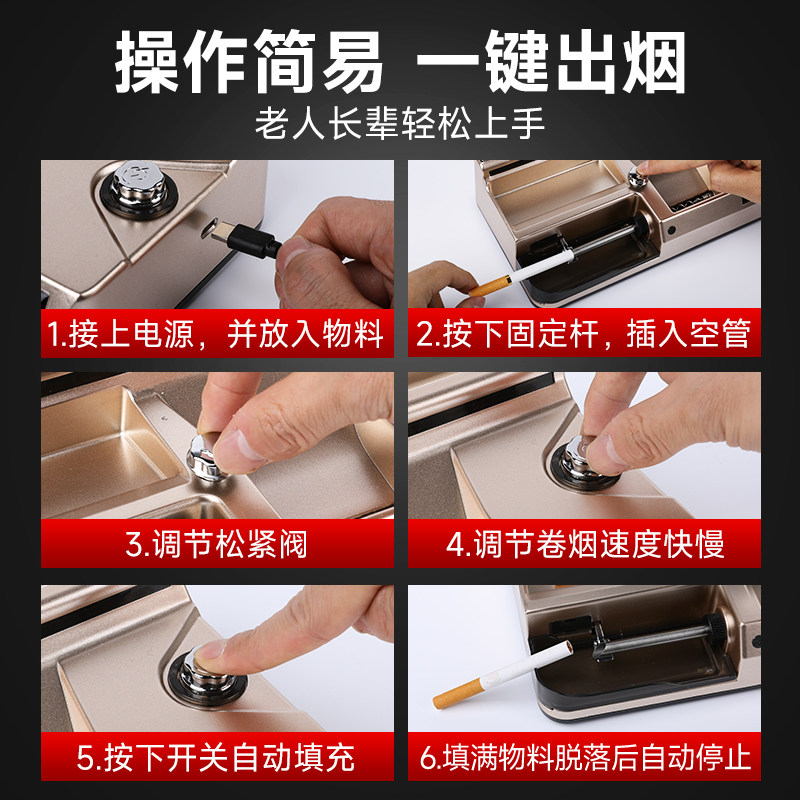 操作简易 一键出烟
老人长辈轻松上手

1.接上电源，并放入物料

2.按下固定杆，插入空管

3.调节松紧阀

4.调节卷烟速度快慢

5.按下开关自动填充

6.填满物料脱落后自动停止