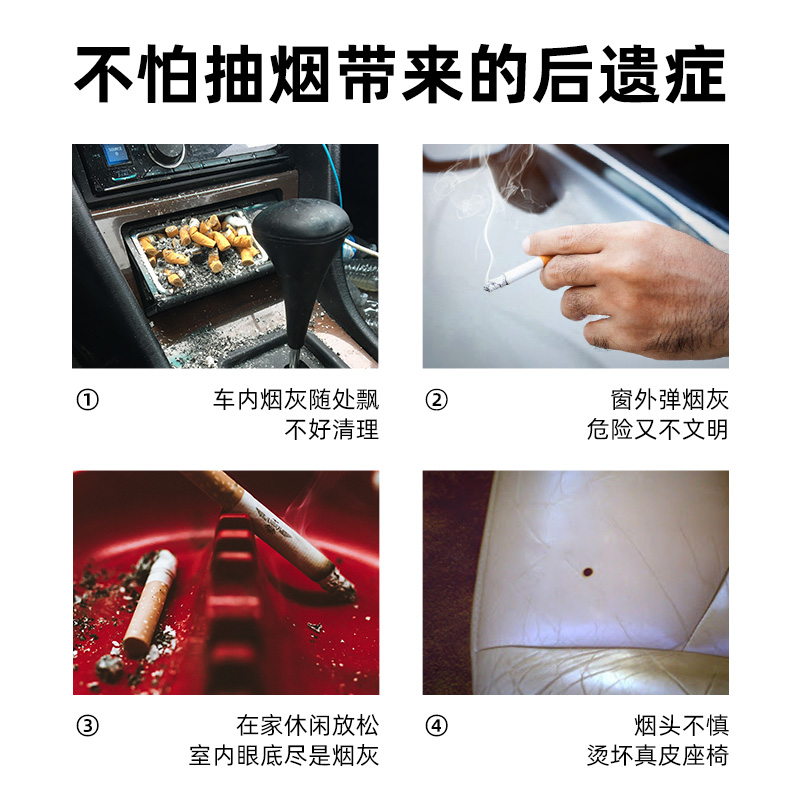 不怕抽烟带来的后遗症

①
车内烟灰随处飘
不好清理

②
窗外弹烟灰
危险又不文明

③
在家休闲放松
室内眼底尽是烟灰

④
烟头不慎
烫坏真皮座椅