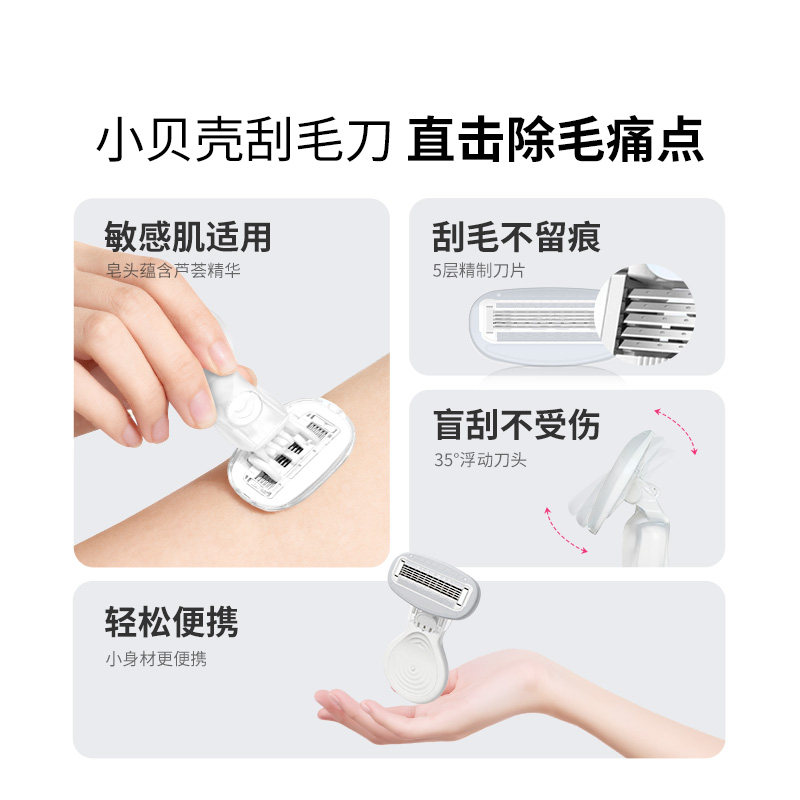 小贝壳刮毛刀 直击除毛痛点

敏感肌适用
皂头蕴含芦荟精华

刮毛不留痕
5层精制刀片

盲刮不受伤
35°浮动刀头

轻松便携
小身材更便携