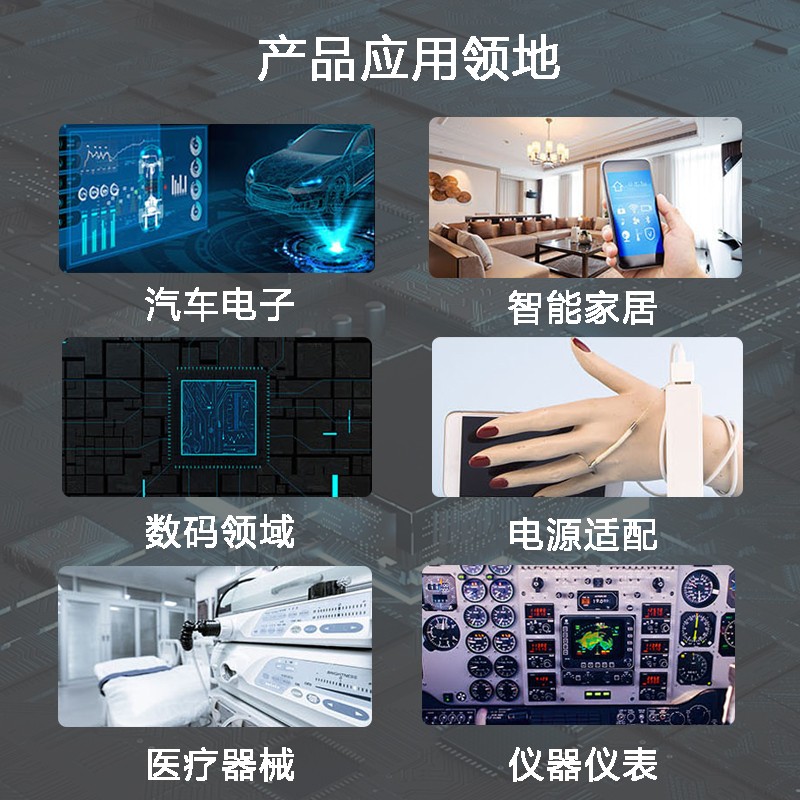 产品应用领地

汽车电子

智能家居

数码领域

电源适配

医疗器械

仪器仪表