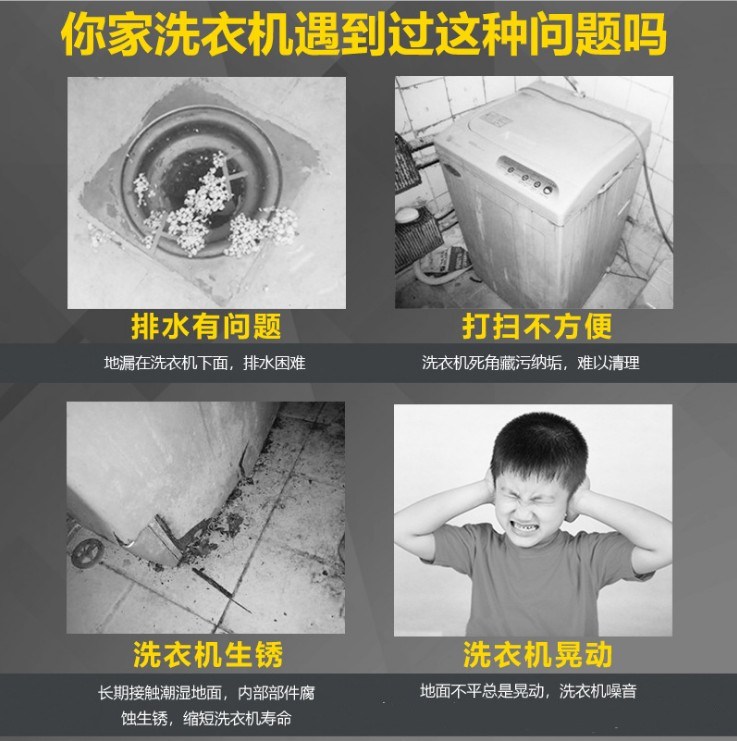 你家洗衣机遇到过这种问题吗

排水有问题

地漏在洗衣机下面，排水困难

打扫不方便

洗衣机死角藏污纳垢，难以清理

洗衣机生锈

长期接触潮湿地面，内部部件腐蚀生锈，缩短洗衣机寿命

洗衣机晃动

地面不平总是晃动，洗衣机噪音