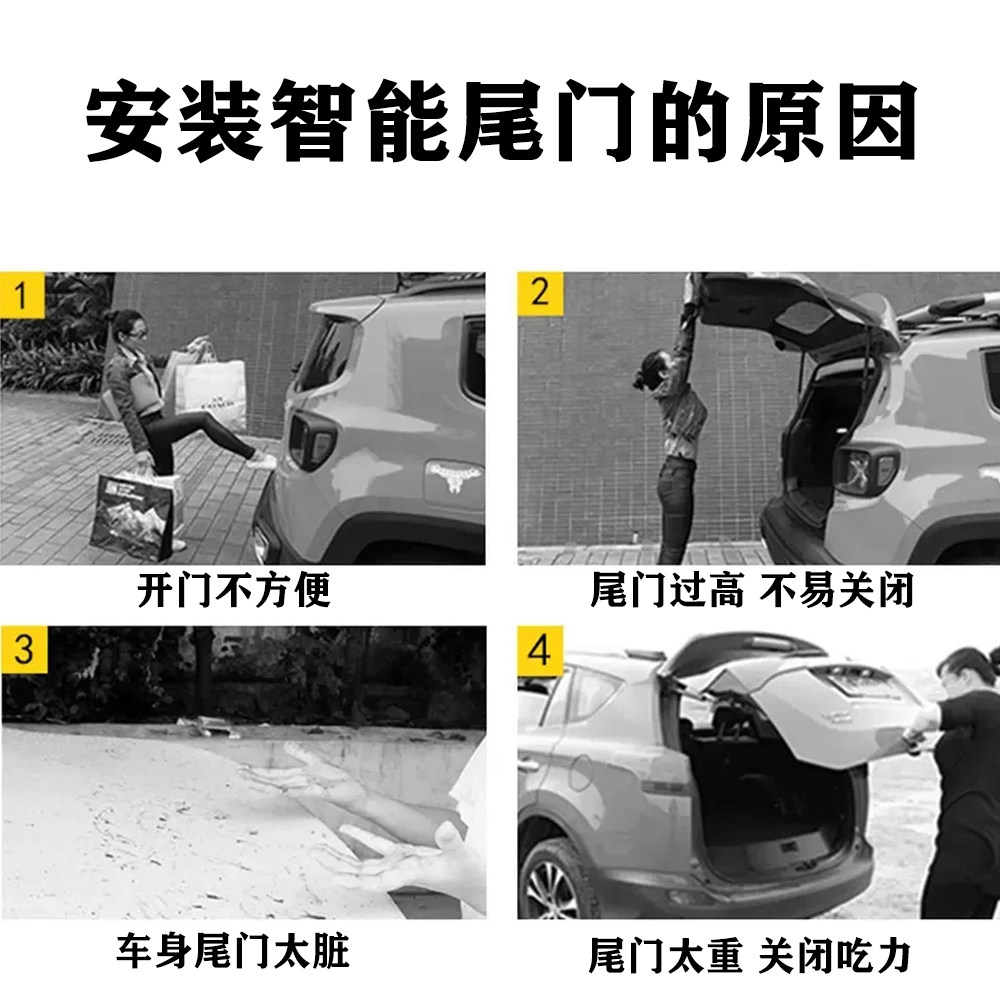 安装智能尾门的原因

1

开门不方便

2

尾门过高 不易关闭

3

车身尾门太脏

4

尾门太重 关闭吃力