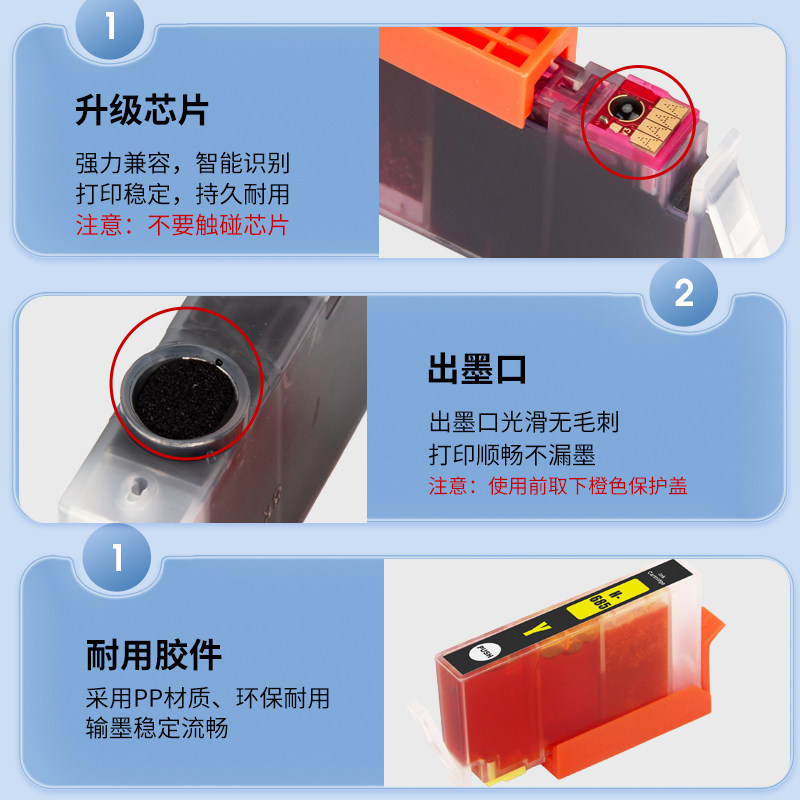 1

升级芯片

强力兼容，智能识别
打印稳定，持久耐用
注意：不要触碰芯片

2

出墨口

出墨口光滑无毛刺
打印顺畅不漏墨
注意：使用前取下橙色保护盖

1

耐用胶件

采用PP材质、环保耐用
输墨稳定流畅

PUSH

Y

685

Ink Cartridge