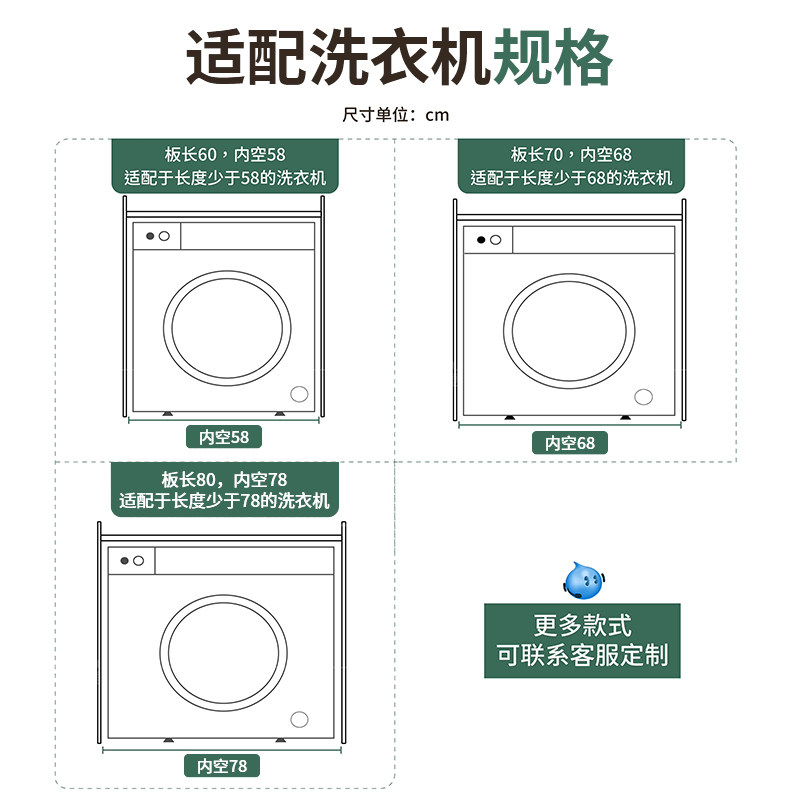 适配洗衣机规格

尺寸单位：cm

板长60，内空58
适配于长度少于58的洗衣机

内空58

板长70，内空68
适配于长度少于68的洗衣机

内空68

板长80，内空78
适配于长度少于78的洗衣机

内空78

更多款式
可联系客服定制