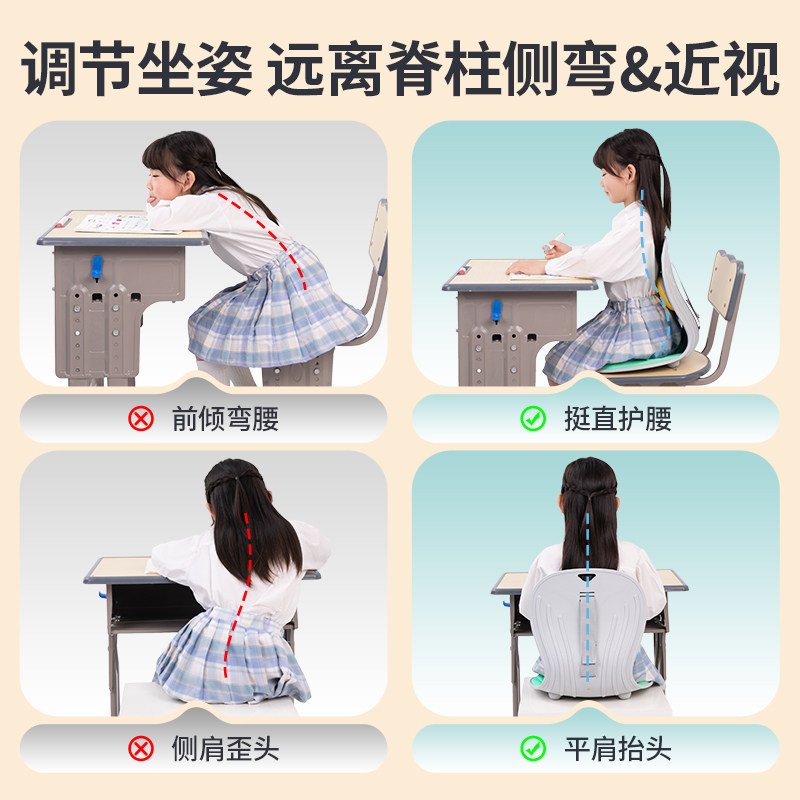 调节坐姿 远离脊柱侧弯&近视

前倾弯腰

挺直护腰

侧肩歪头

平肩抬头