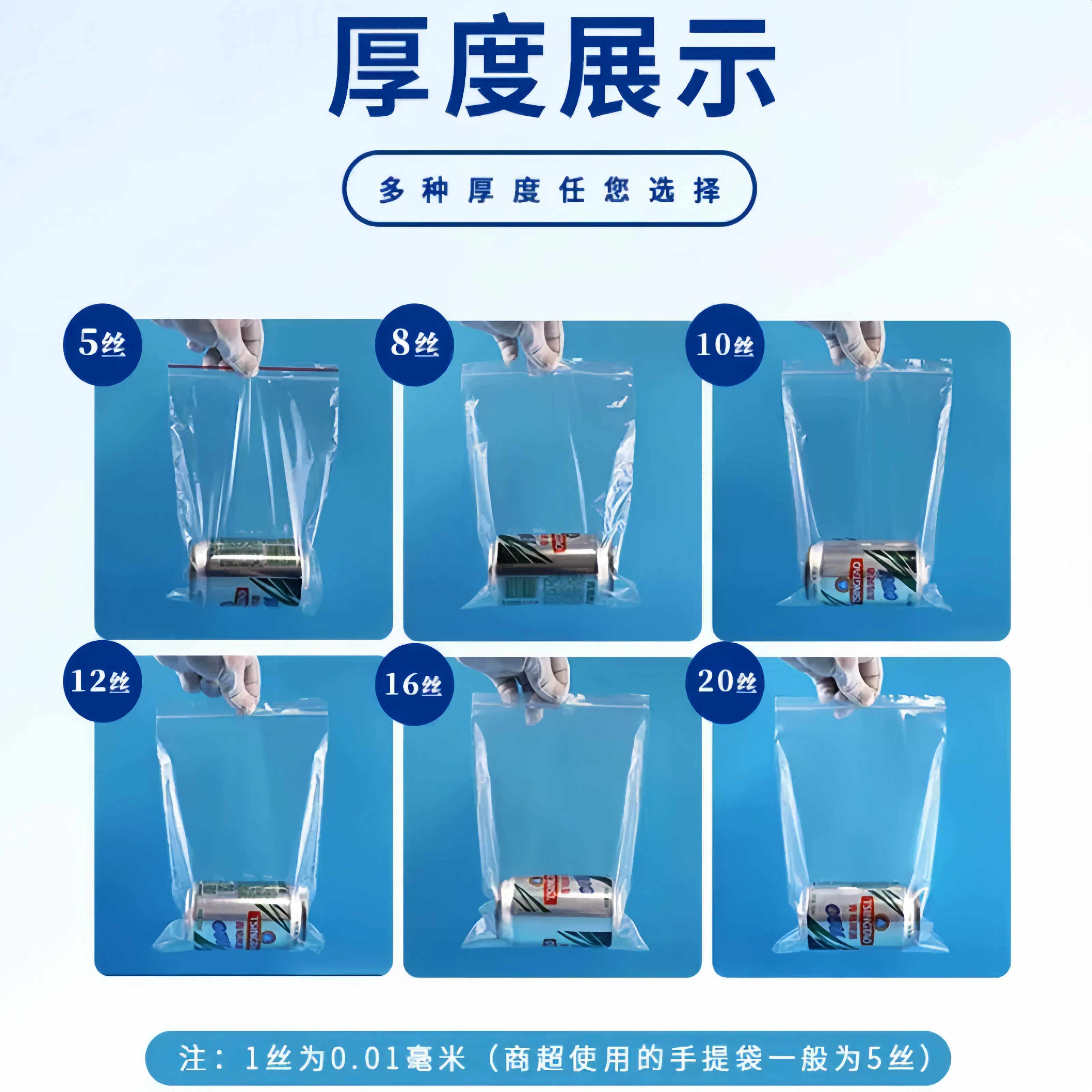 厚度展示

多种厚度任您选择

5丝

8丝

10丝

12丝

16丝

20丝

注：1丝为0.01毫米（商超使用的手提袋一般为5丝）