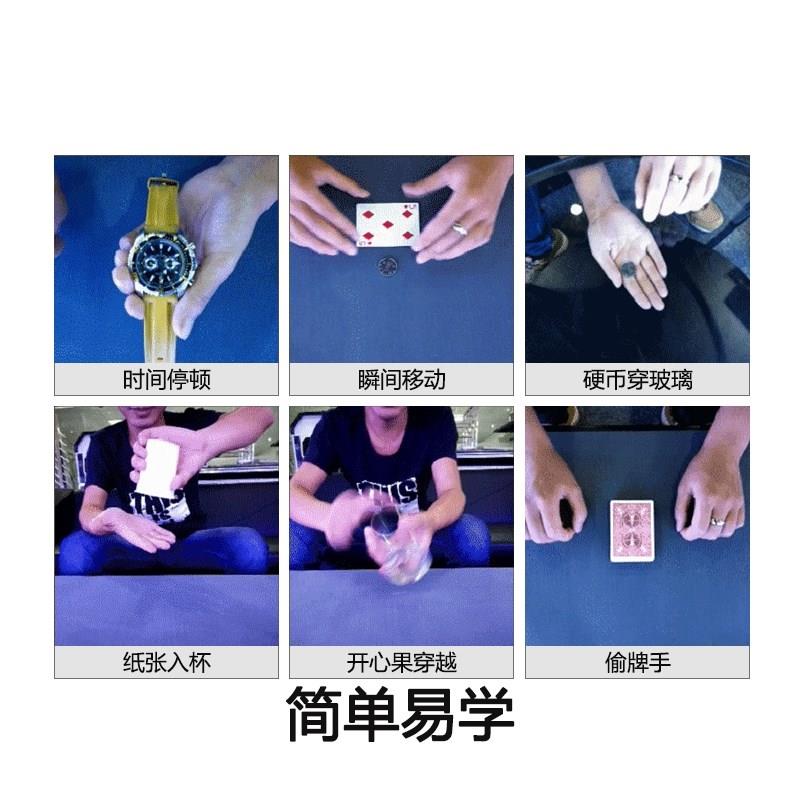 时间停顿

瞬间移动

硬币穿玻璃

纸张入杯

开心果穿越

偷牌手

简单易学