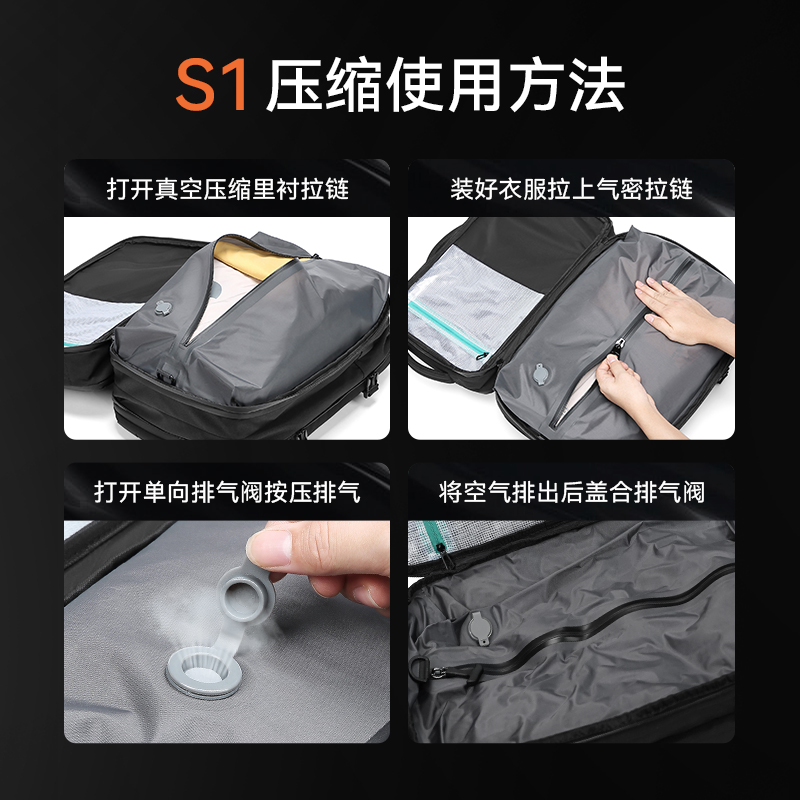 S1 压缩使用方法

打开真空压缩里衬拉链

装好衣服拉上气密拉链

打开单向排气阀按压排气

将空气排出后盖合排气阀