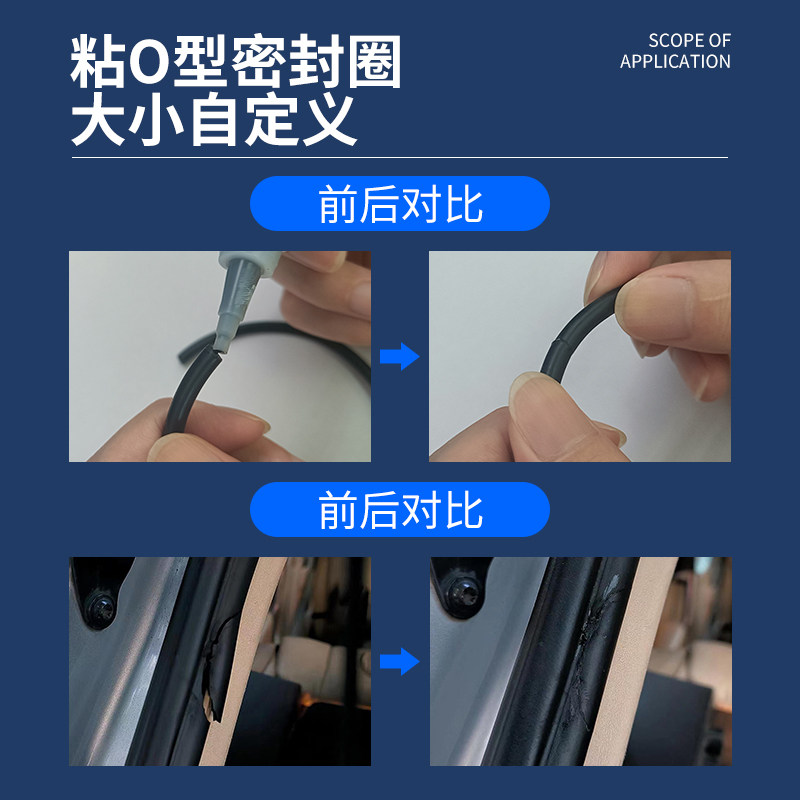 粘O型密封圈
大小自定义

SCOPE OF
APPLICATION

前后对比

前后对比