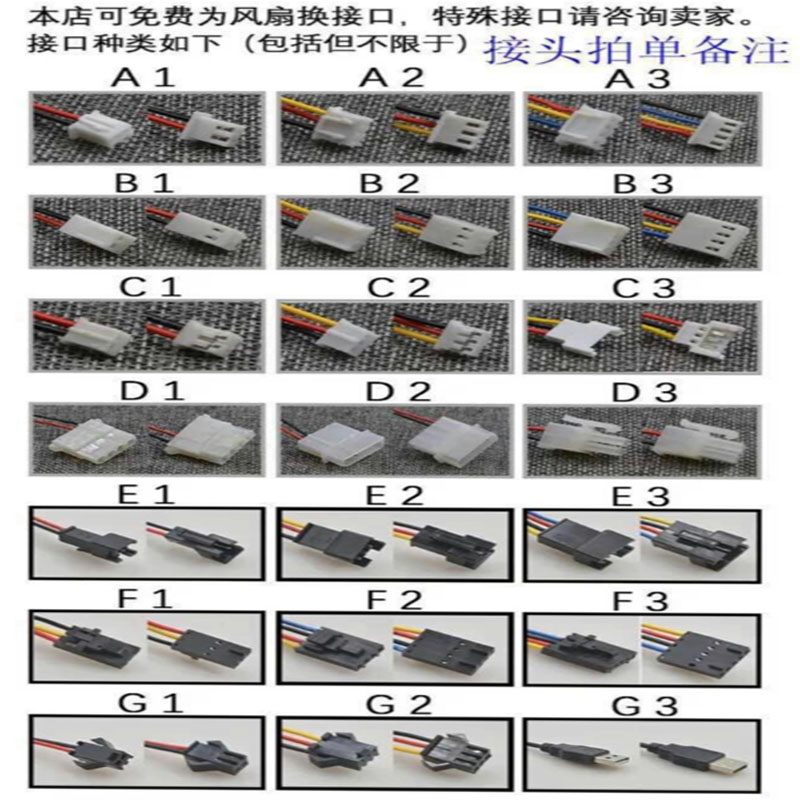 本店可免费为风扇换接口，特殊接口请咨询卖家。
接口种类如下（包括但不限于）接头拍单备注

A 1
A 2
A 3
B 1
B 2
B 3
C 1
C 2
C 3
D 1
D 2
D 3
E 1
E 2
E 3
F 1
F 2
F 3
G 1
G 2
G 3