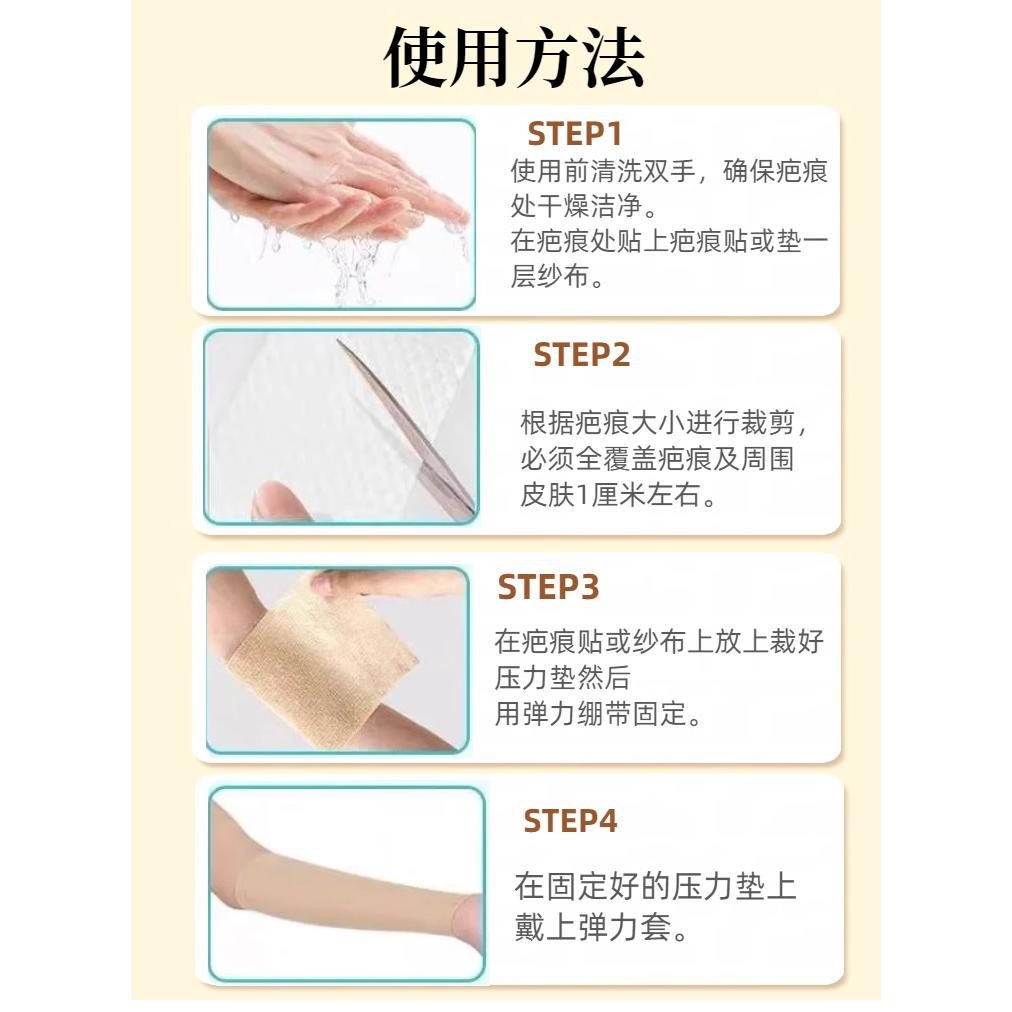 使用方法

STEP1

使用前清洗双手，确保疤痕处干燥洁净。
在疤痕处贴上疤痕贴或垫一层纱布。

STEP2

根据疤痕大小进行裁剪，必须全覆盖疤痕及周围皮肤1厘米左右。

STEP3

在疤痕贴或纱布上放上裁好压力垫然后
用弹力绷带固定。

STEP4

在固定好的压力垫上戴上弹力套。