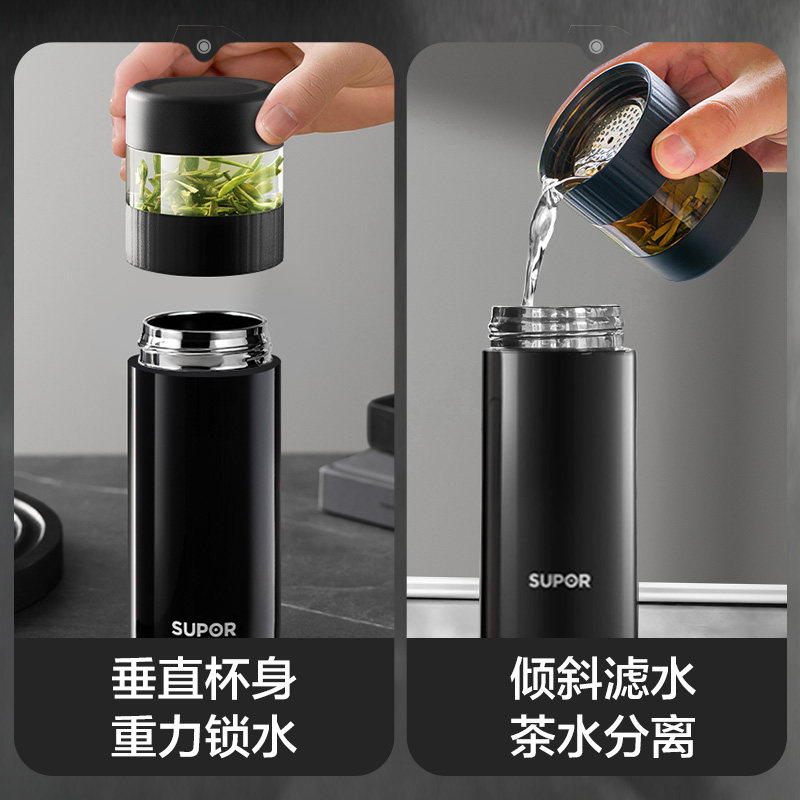 SUPOR

垂直杯身
重力锁水

SUPOR

倾斜滤水
茶水分离