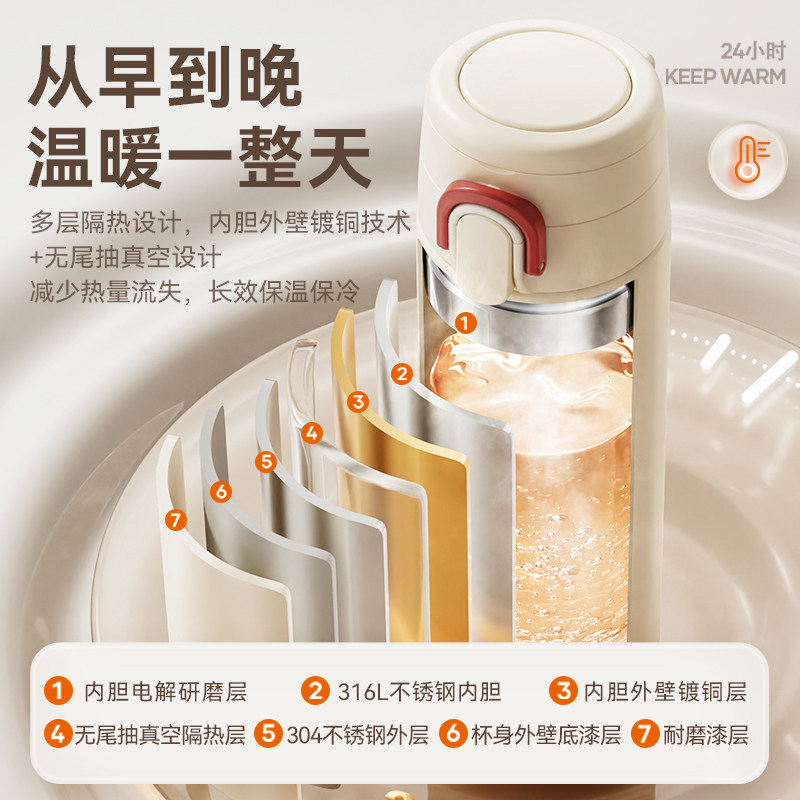 从早到晚
温暖一整天

24小时
KEEP WARM

多层隔热设计，内胆外壁镀铜技术
+无尾抽真空设计
减少热量流失，长效保温保冷

1
2
3
4
5
6
7

1 内胆电解研磨层
2 316L不锈钢内胆
3 内胆外壁镀铜层
4 无尾抽真空隔热层
5 304不锈钢外层
6 杯身外壁底漆层
7 耐磨漆层