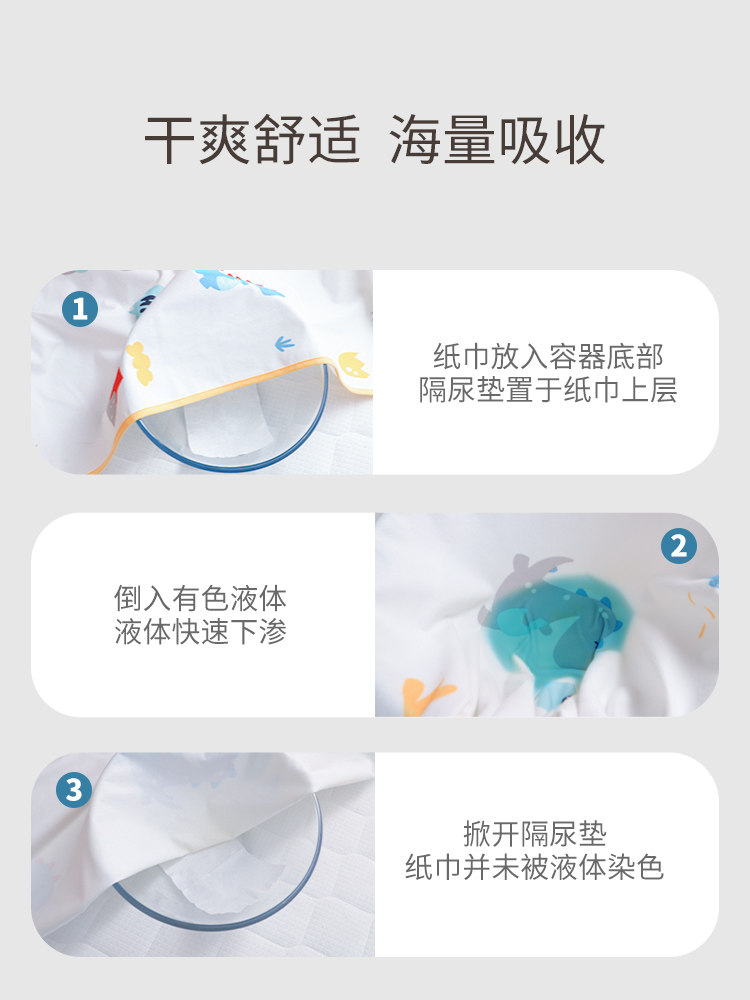 干爽舒适 海量吸收

1

纸巾放入容器底部
隔尿垫置于纸巾上层

倒入有色液体
液体快速下渗

2

3

掀开隔尿垫
纸巾并未被液体染色