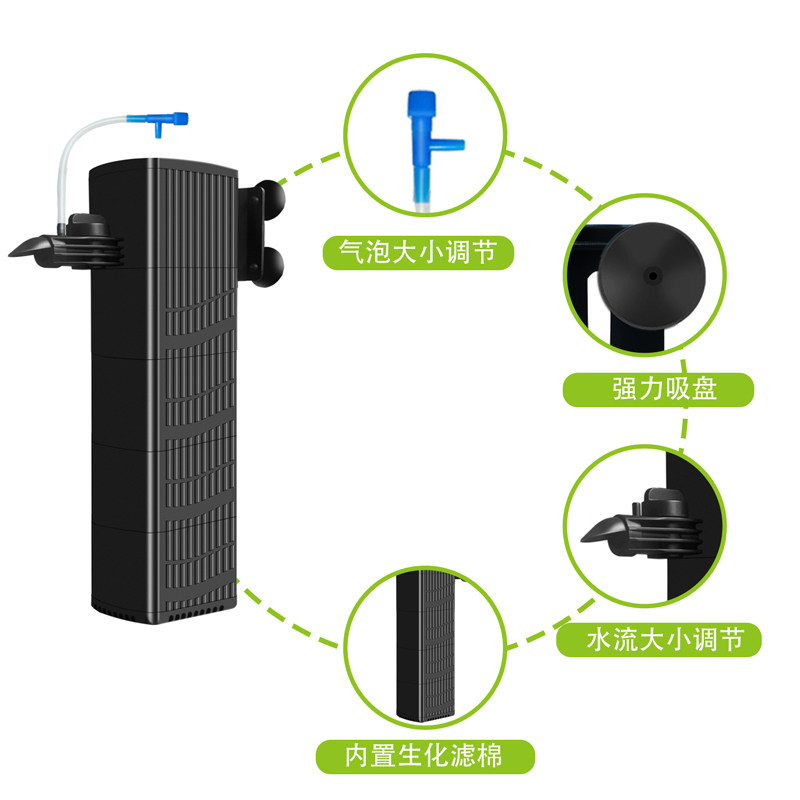 气泡大小调节

强力吸盘

水流大小调节

内置生化滤棉