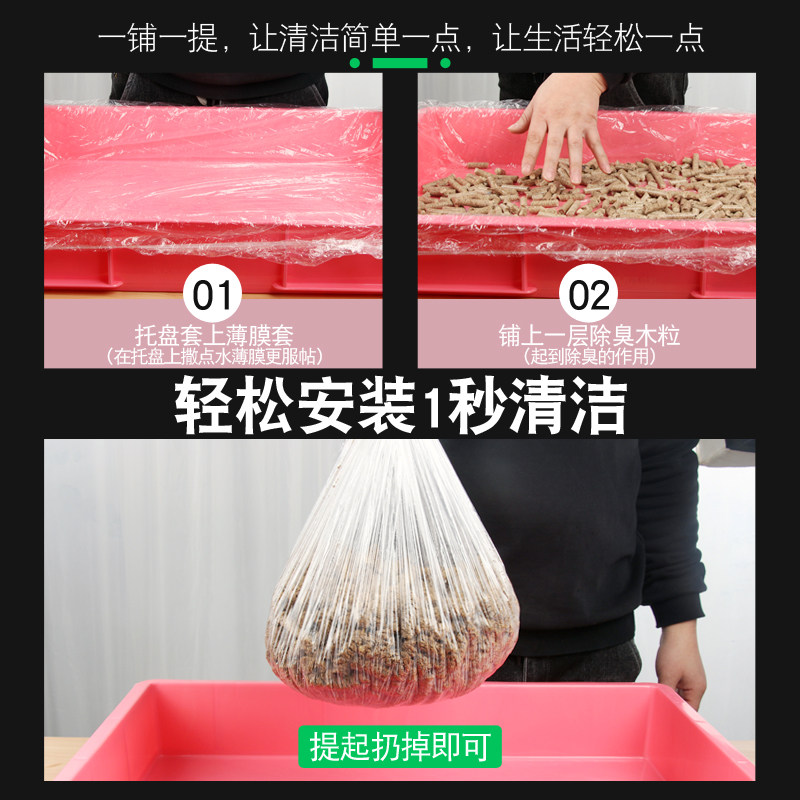 一铺一提，让清洁简单一点，让生活轻松一点

01
托盘套上薄膜套
（在托盘上撒点水薄膜更服帖）

02
铺上一层除臭木粒
（起到除臭的作用）

轻松安装1秒清洁

提起扔掉即可