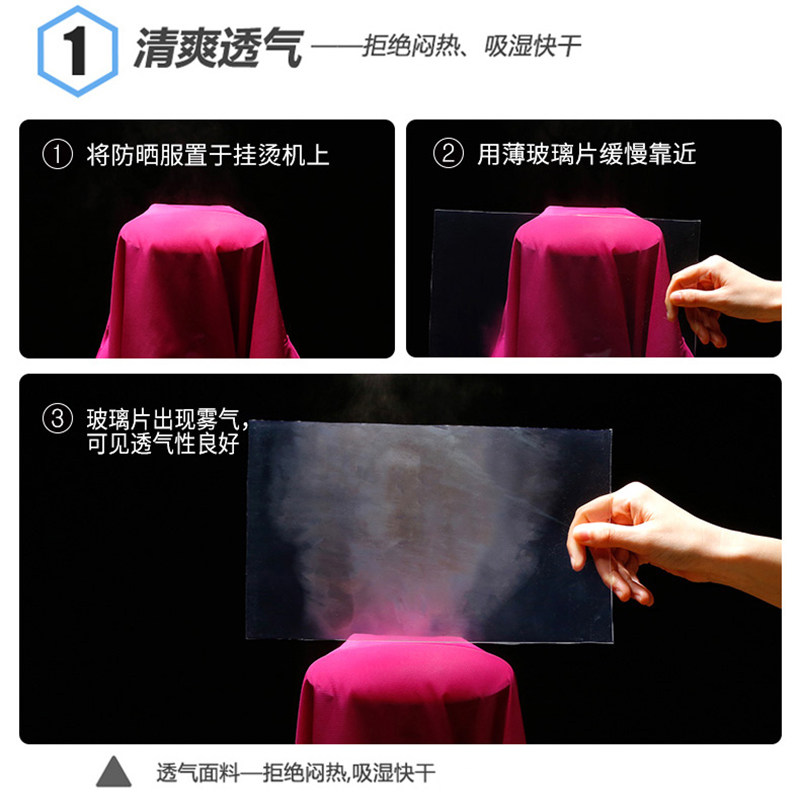 1 清爽透气 ——拒绝闷热、吸湿快干

① 将防晒服置于挂烫机上

② 用薄玻璃片缓慢靠近

③ 玻璃片出现雾气，可见透气性良好

透气面料—拒绝闷热,吸湿快干