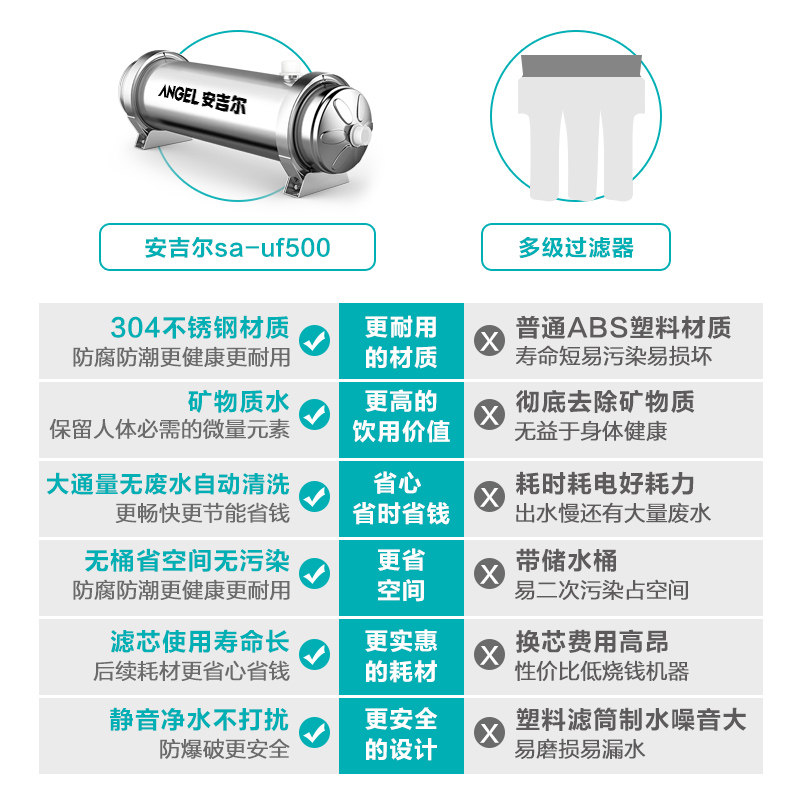 ANGEL 安吉尔

安吉尔sa-uf500

多级过滤器

| | | |
|---|---|---|
| 304不锈钢材质 防腐防潮更健康更耐用 | 更耐用的材质 | 普通ABS塑料材质 寿命短易污染易损坏 |
| 矿物质水 保留人体必需的微量元素 | 更高的饮用价值 | 彻底去除矿物质 无益于身体健康 |
| 大通量无废水自动清洗 更畅快更节能省钱 | 省心省时省钱 | 耗时耗电好耗力 出水慢还有大量废水 |
| 无桶省空间无污染 防腐防潮更健康更耐用 | 更省空间 | 带储水桶 易二次污染占空间 |
| 滤芯使用寿命长 后续耗材更省心省钱 | 更实惠的耗材 | 换芯费用高昂 性价比低烧钱机器 |
| 静音净水不打扰 防爆破更安全 | 更安全的设计 | 塑料滤筒制水噪音大 易磨损易漏水 |