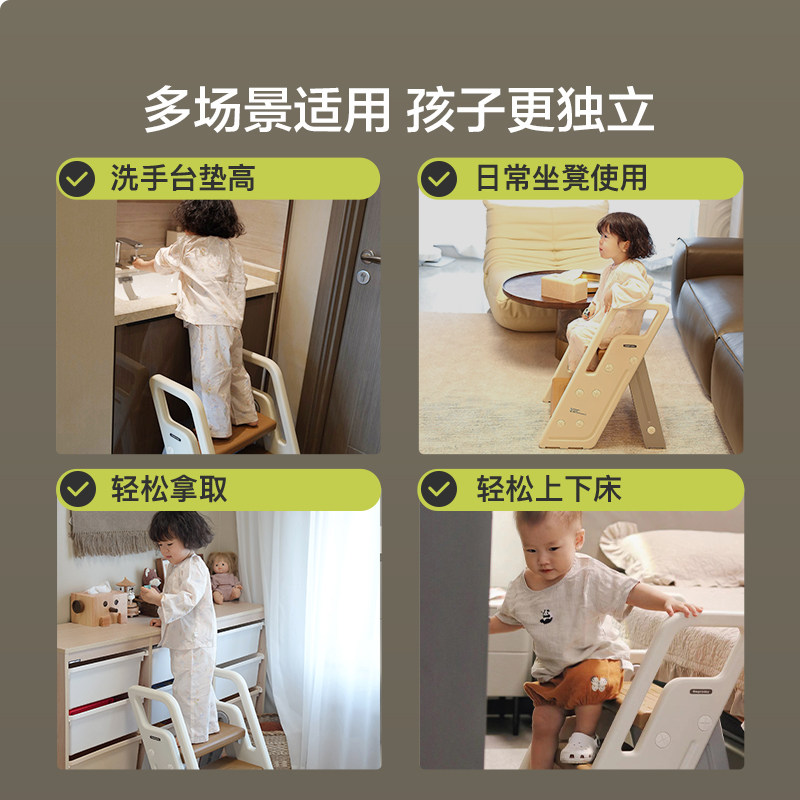 多场景适用 孩子更独立

洗手台垫高

日常坐凳使用

轻松拿取

轻松上下床