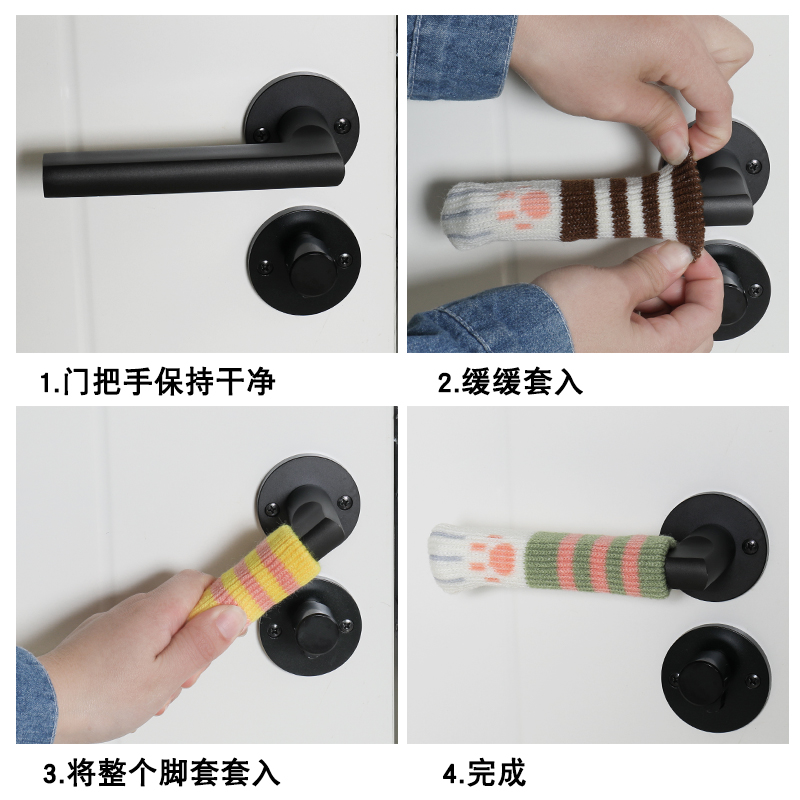 1.门把手保持干净

2.缓缓套入

3.将整个脚套套入

4.完成