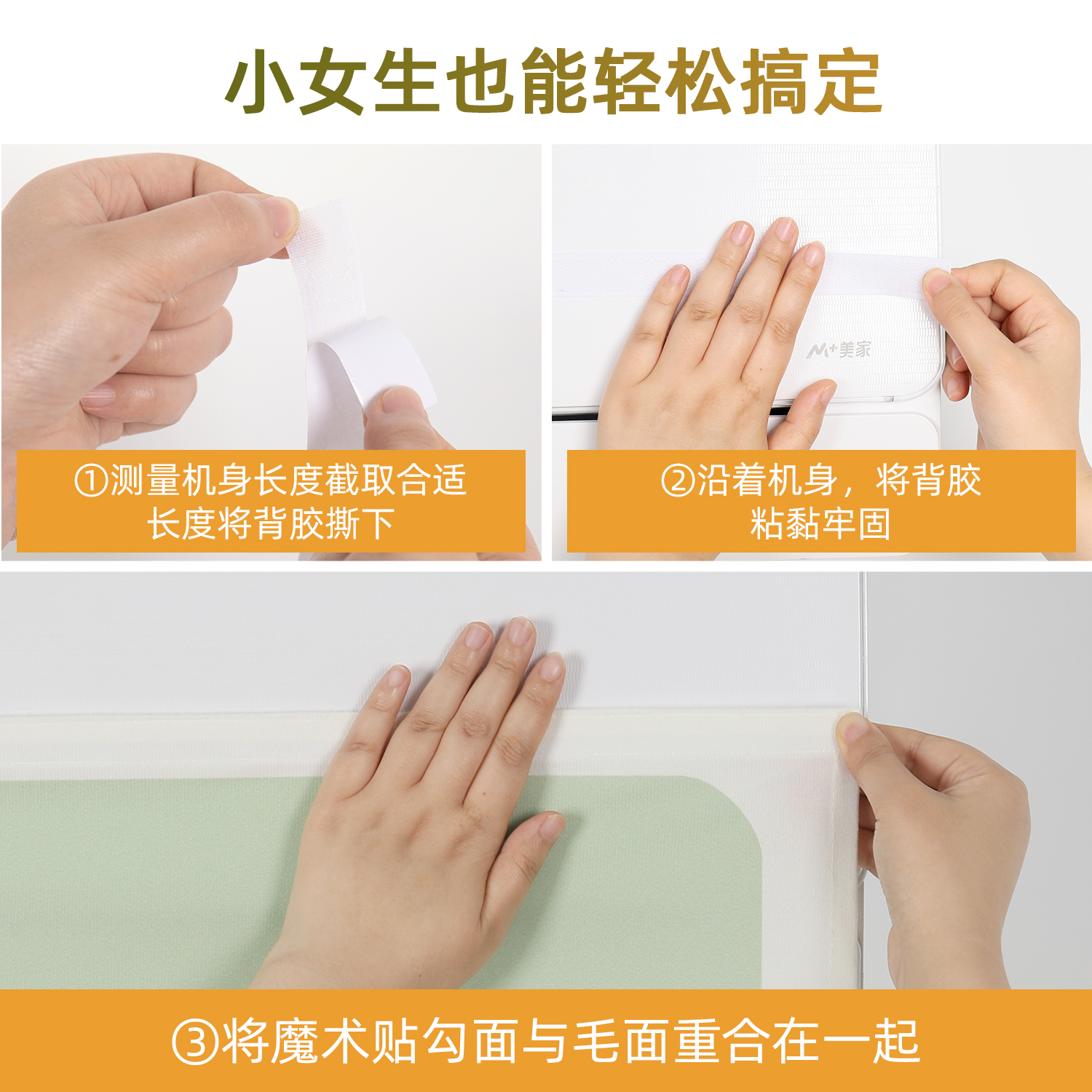 小女生也能轻松搞定

①测量机身长度截取合适长度将背胶撕下

M+美家

②沿着机身，将背胶粘黏牢固

③将魔术贴勾面与毛面重合在一起