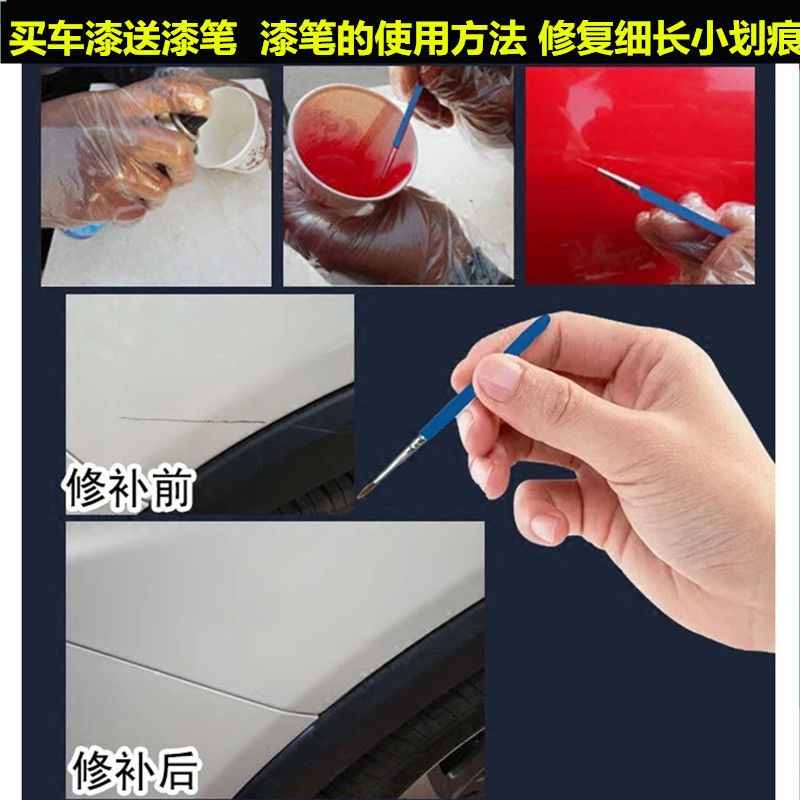 买车漆送漆笔 漆笔的使用方法 修复细长小划痕

修补前

修补后