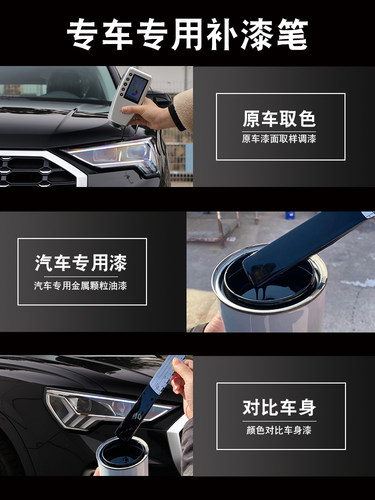 专车专用补漆笔

原车取色
原车漆面取样调漆

汽车专用漆
汽车专用金属颗粒油漆

对比车身
颜色对比车身漆