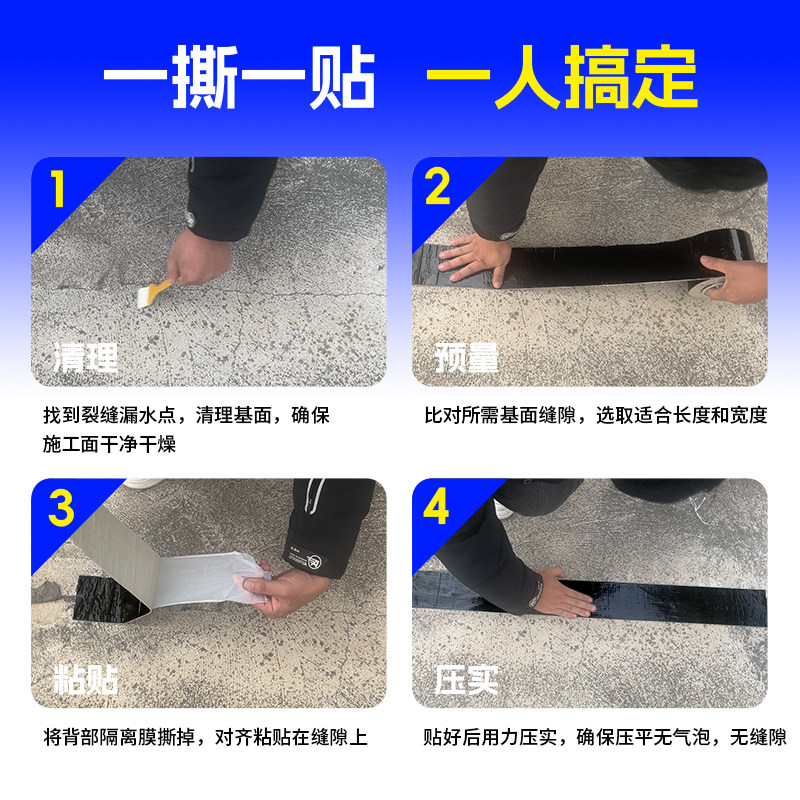 一撕一贴 一人搞定

1

清理

找到裂缝漏水点，清理基面，确保施工面干净干燥

2

预量

比对所需基面缝隙，选取适合长度和宽度

3

粘贴

将背部隔离膜撕掉，对齐粘贴在缝隙上

4

压实

贴好后用力压实，确保压平无气泡，无缝隙