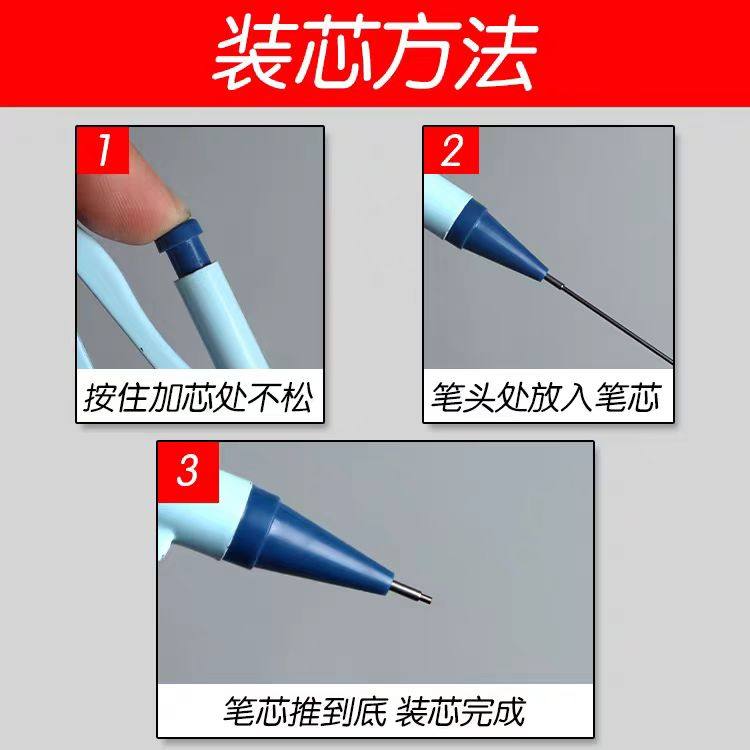 装芯方法

1

按住加芯处不松

2

笔头处放入笔芯

3

笔芯推到底 装芯完成