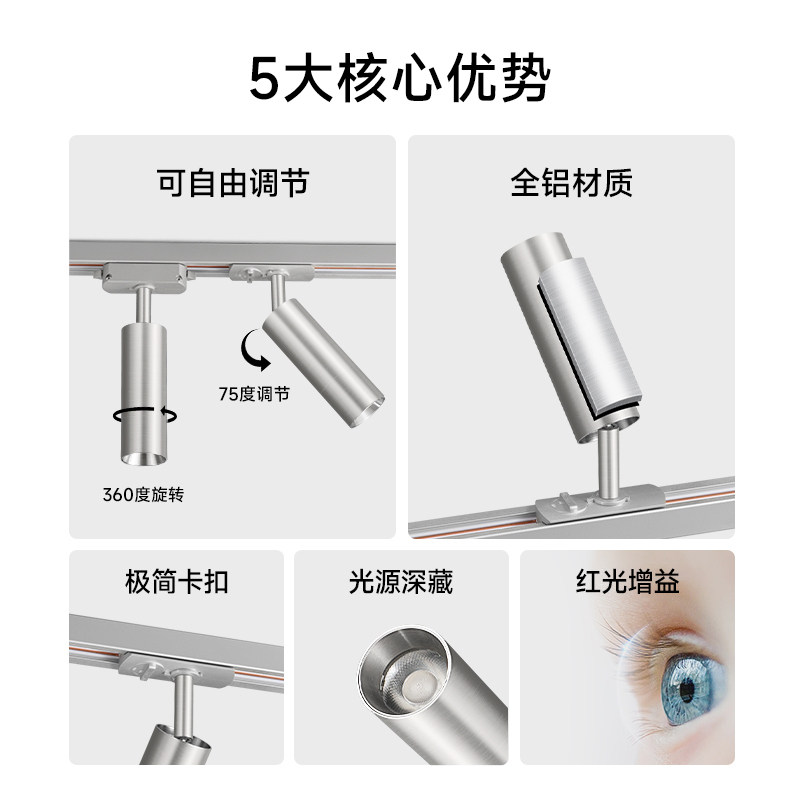 5大核心优势

可自由调节

75度调节

360度旋转

全铝材质

极简卡扣

光源深藏

红光增益