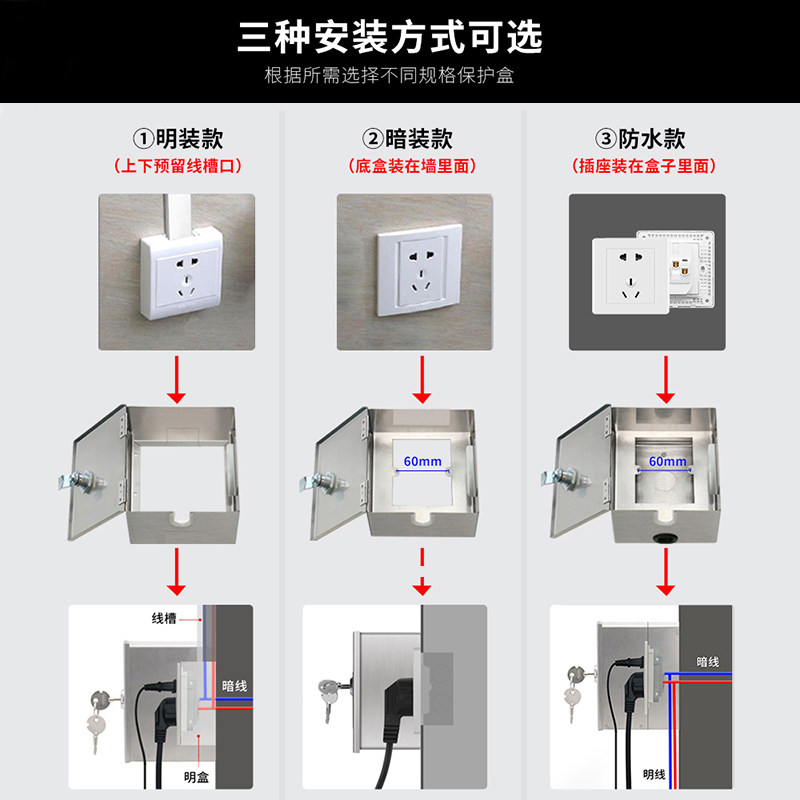 三种安装方式可选
根据所需选择不同规格保护盒

①明装款
(上下预留线槽口)

线槽
暗线
明盒

②暗装款
(底盒装在墙里面)

60mm

③防水款
(插座装在盒子里面)

60mm

暗线
明线