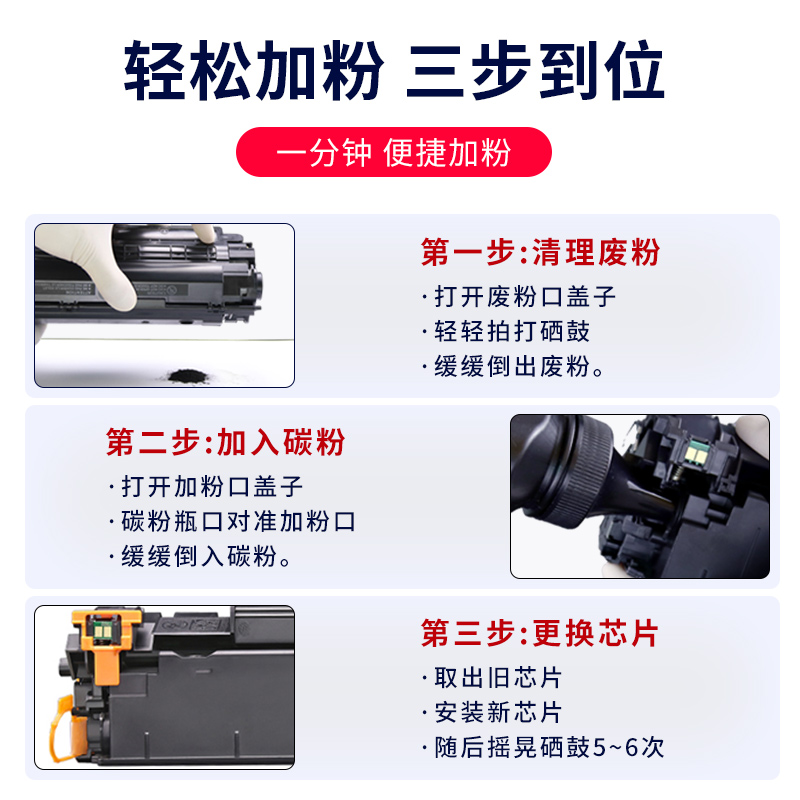 轻松加粉 三步到位

一分钟 便捷加粉

第一步:清理废粉
·打开废粉口盖子
·轻轻拍打硒鼓
·缓缓倒出废粉。

第二步:加入碳粉
·打开加粉口盖子
·碳粉瓶口对准加粉口
·缓缓倒入碳粉。

第三步:更换芯片
·取出旧芯片
·安装新芯片
·随后摇晃硒鼓5~6次