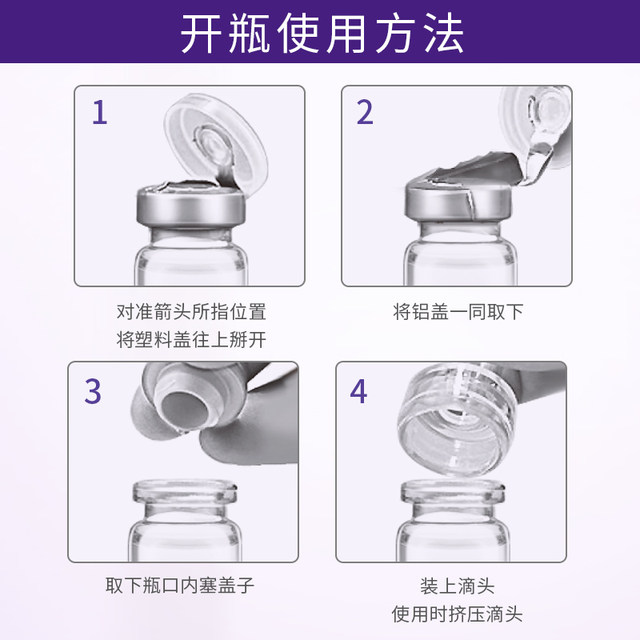 开瓶使用方法

1

对准箭头所指位置
将塑料盖往上掰开

2

将铝盖一同取下

3

取下瓶口内塞盖子

4

装上滴头
使用时挤压滴头