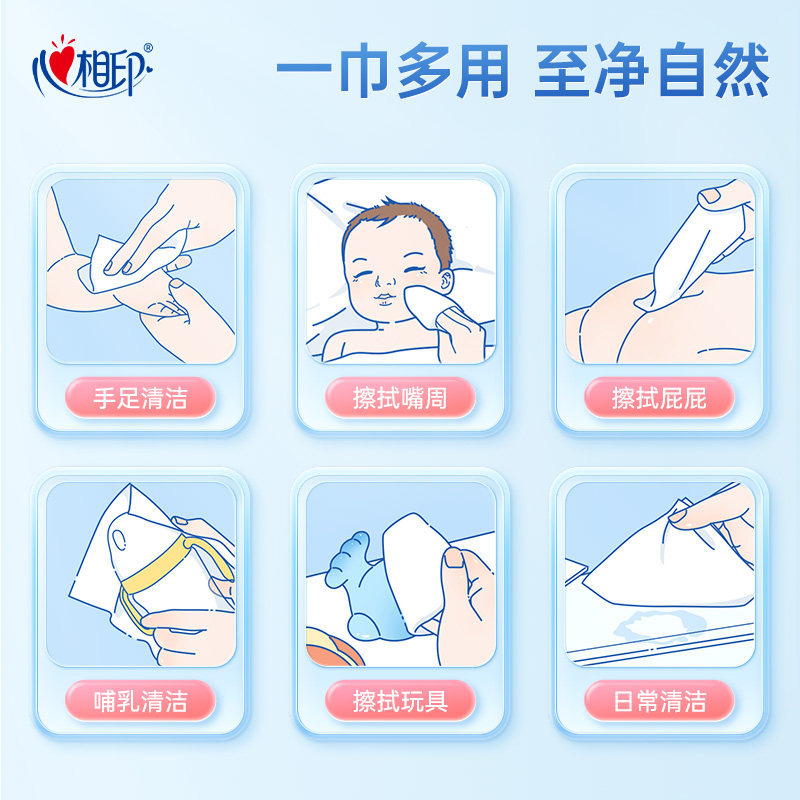 心相印®

一巾多用 至净自然

手足清洁

擦拭嘴周

擦拭屁屁

哺乳清洁

擦拭玩具

日常清洁