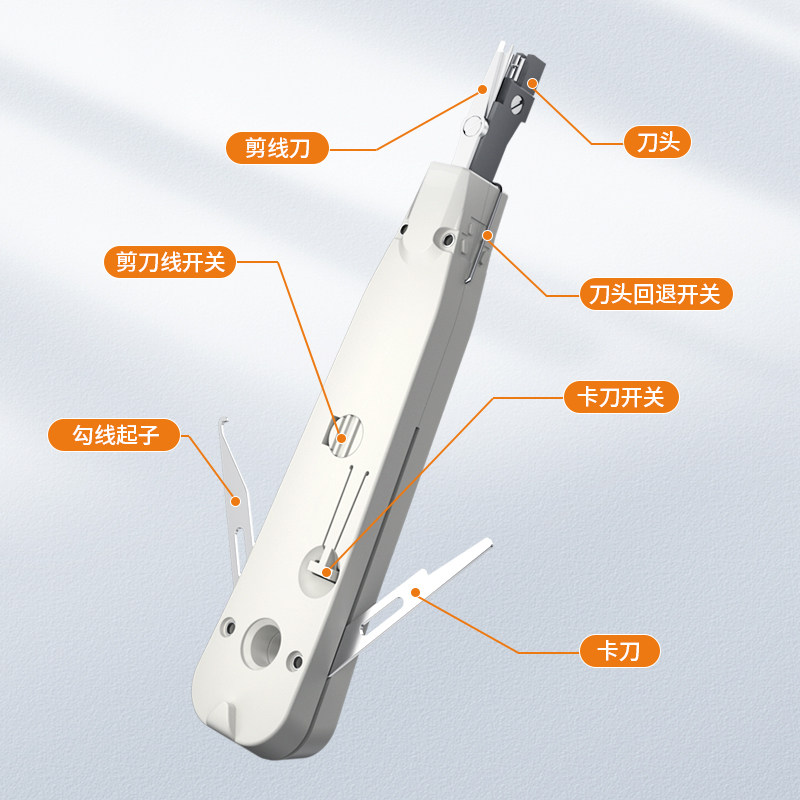 剪线刀

刀头

剪刀线开关

刀头回退开关

卡刀开关

勾线起子

卡刀