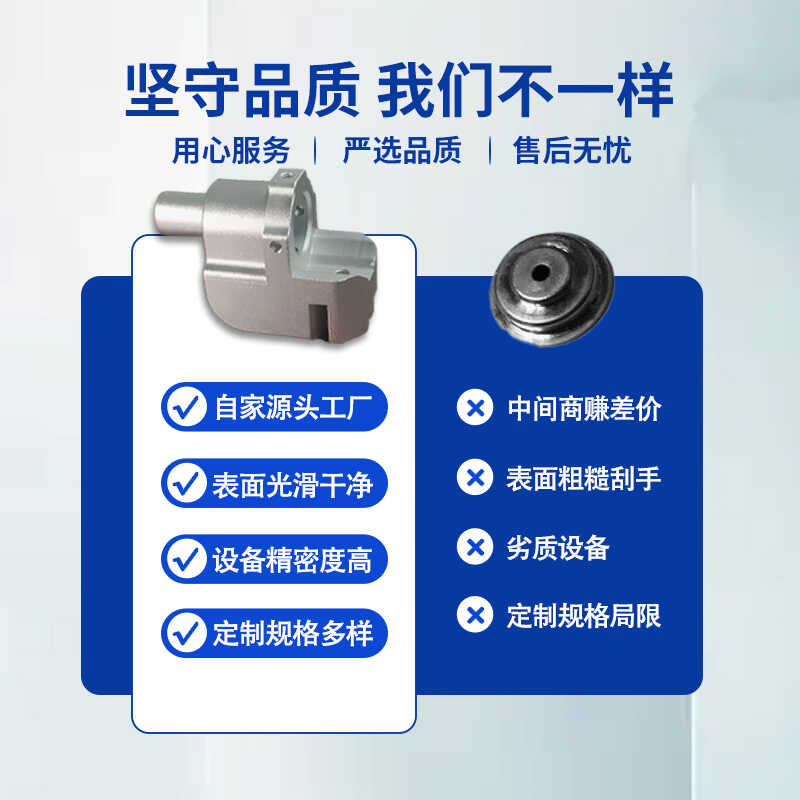 坚守品质 我们不一样

用心服务 | 严选品质 | 售后无忧

自家源头工厂

表面光滑干净

设备精密度高

定制规格多样

中间商赚差价

表面粗糙刮手

劣质设备

定制规格局限