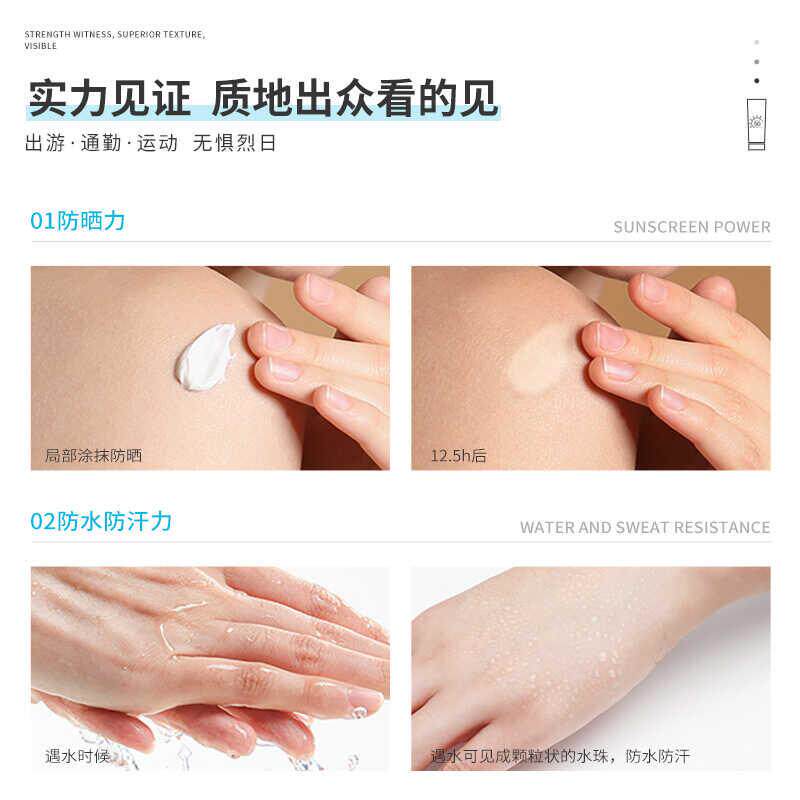 STRENGTH WITNESS, SUPERIOR TEXTURE, VISIBLE

实力见证 质地出众看的见

出游·通勤·运动 无惧烈日

01防晒力

SUNSCREEN POWER

局部涂抹防晒

12.5h后

02防水防汗力

WATER AND SWEAT RESISTANCE

遇水时候

遇水可见成颗粒状的水珠，防水防汗