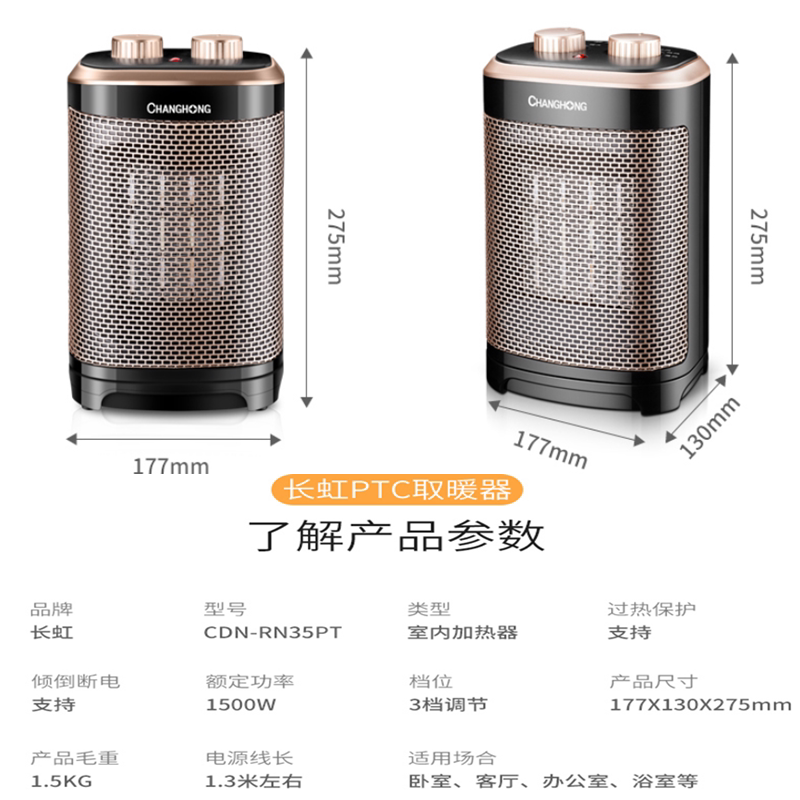 CHANGHONG

275mm

177mm

CHANGHONG

275mm

177mm

130mm

长虹PTC取暖器

了解产品参数

品牌
长虹

型号
CDN-RN35PT

类型
室内加热器

过热保护
支持

倾倒断电
支持

额定功率
1500W

档位
3档调节

产品尺寸
177X130X275mm

产品毛重
1.5KG

电源线长
1.3米左右

适用场合
卧室、客厅、办公室、浴室等