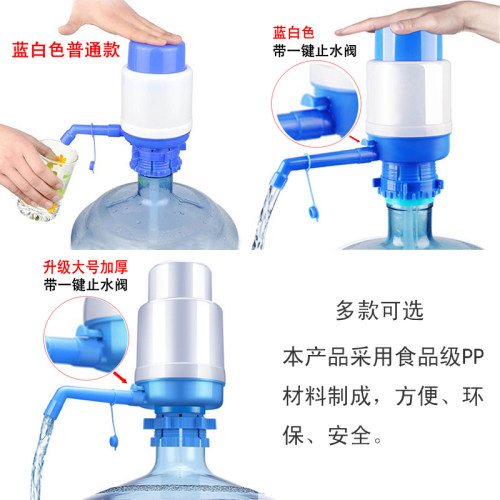 蓝白色普通款

蓝白色
带一键止水阀

升级大号加厚
带一键止水阀

多款可选

本产品采用食品级PP材料制成，方便、环保、安全。