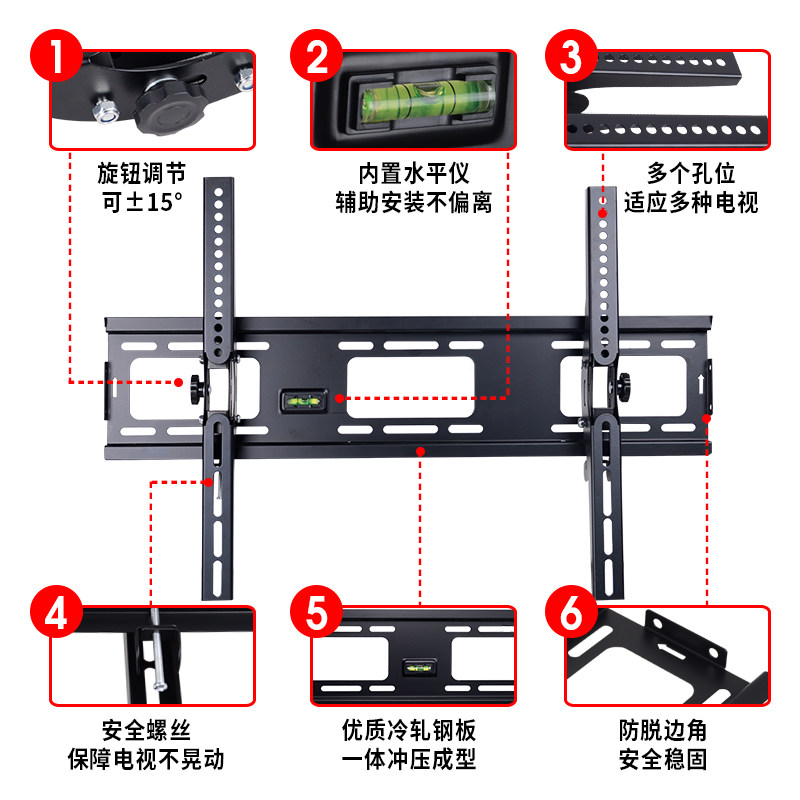 1
旋钮调节
可±15°

2
内置水平仪
辅助安装不偏离

3
多个孔位
适应多种电视

4
安全螺丝
保障电视不晃动

5
优质冷轧钢板
一体冲压成型

6
防脱边角
安全稳固