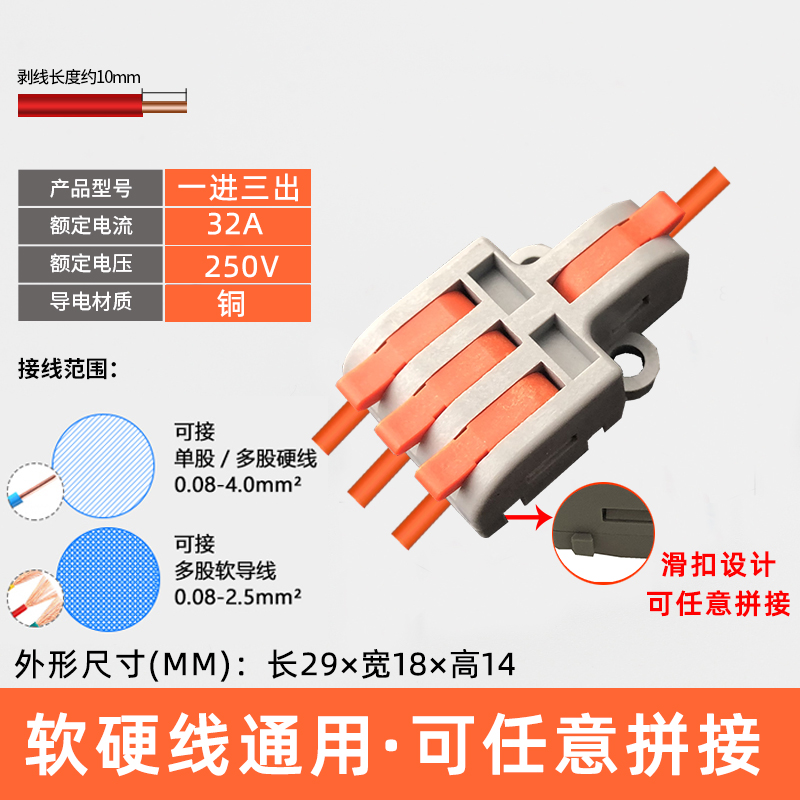 剥线长度约10mm

| 产品型号 | 一进三出 |
|---|---|
| 额定电流 | 32A |
| 额定电压 | 250V |
| 导电材质 | 铜 |

接线范围：

可接
单股 / 多股硬线
0.08-4.0mm²

可接
多股软导线
0.08-2.5mm²

滑扣设计
可任意拼接

外形尺寸(MM)：长29×宽18×高14

软硬线通用·可任意拼接