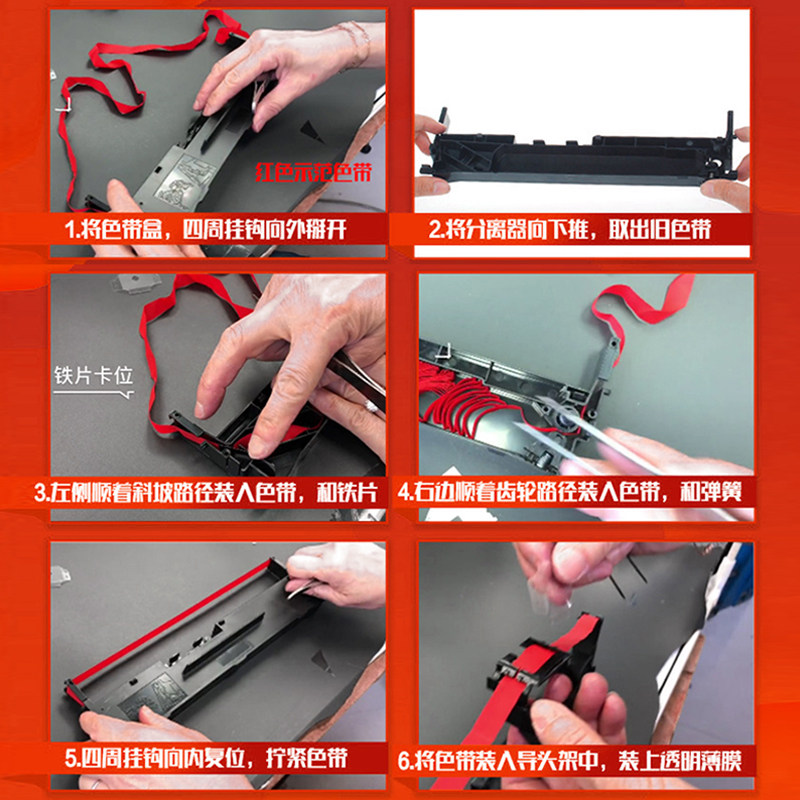 红色示范色带

1.将色带盒，四周挂钩向外掰开

2.将分离器向下推，取出旧色带

铁片卡位

3.左侧顺着斜坡路径装入色带，和铁片

4.右边顺着齿轮路径装入色带，和弹簧

5.四周挂钩向内复位，拧紧色带

6.将色带装入导头架中，装上透明薄膜