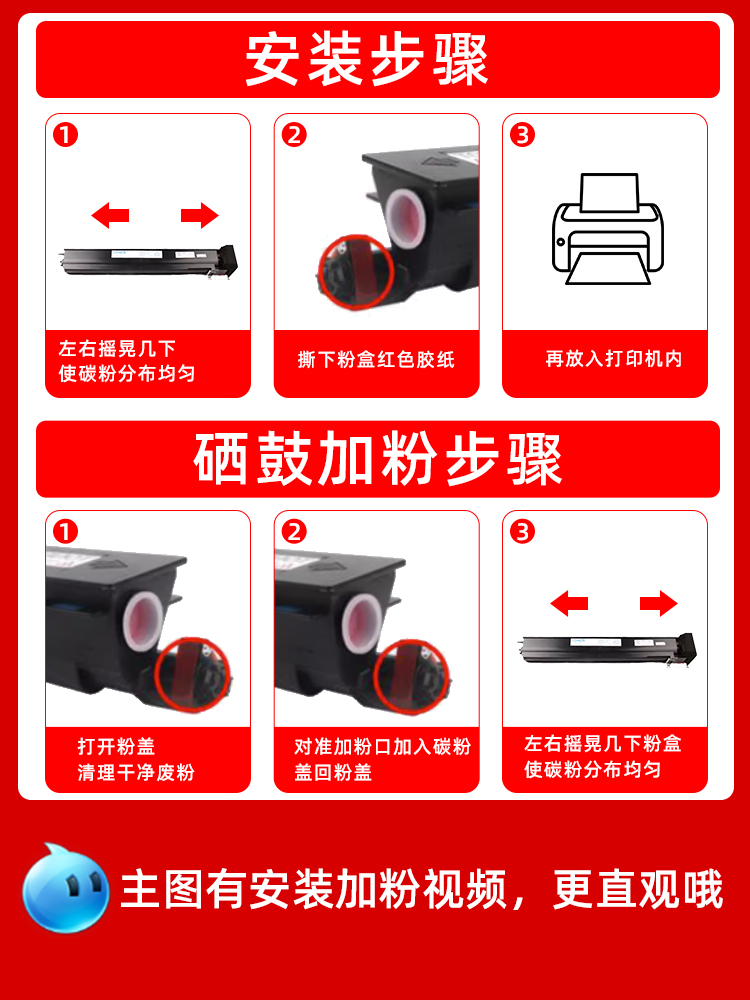 安装步骤

1
左右摇晃几下
使碳粉分布均匀

2
撕下粉盒红色胶纸

3
再放入打印机内

硒鼓加粉步骤

1
打开粉盖
清理干净废粉

2
对准加粉口加入碳粉
盖回粉盖

3
左右摇晃几下粉盒
使碳粉分布均匀

主图有安装加粉视频，更直观哦