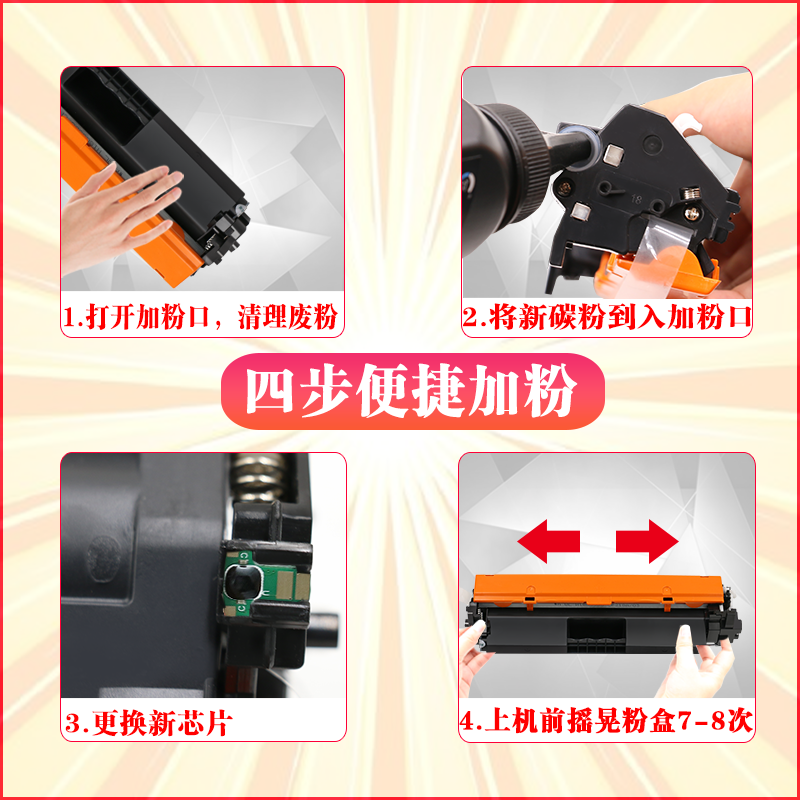 1.打开加粉口，清理废粉

2.将新碳粉到入加粉口

四步便捷加粉

3.更换新芯片

4.上机前摇晃粉盒7-8次