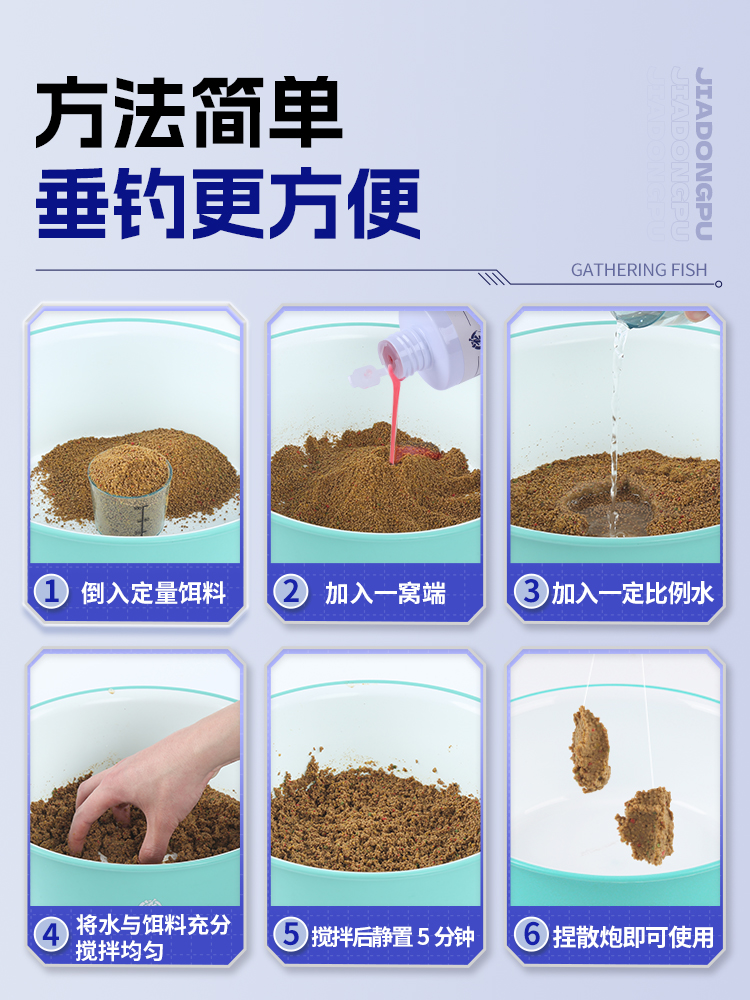 方法简单
垂钓更方便

JIADONGPU
JIADONGPU
JIADONGPU

GATHERING FISH

1 倒入定量饵料

2 加入一窝端

3 加入一定比例水

4 将水与饵料充分搅拌均匀

5 搅拌后静置 5 分钟

6 捏散炮即可使用