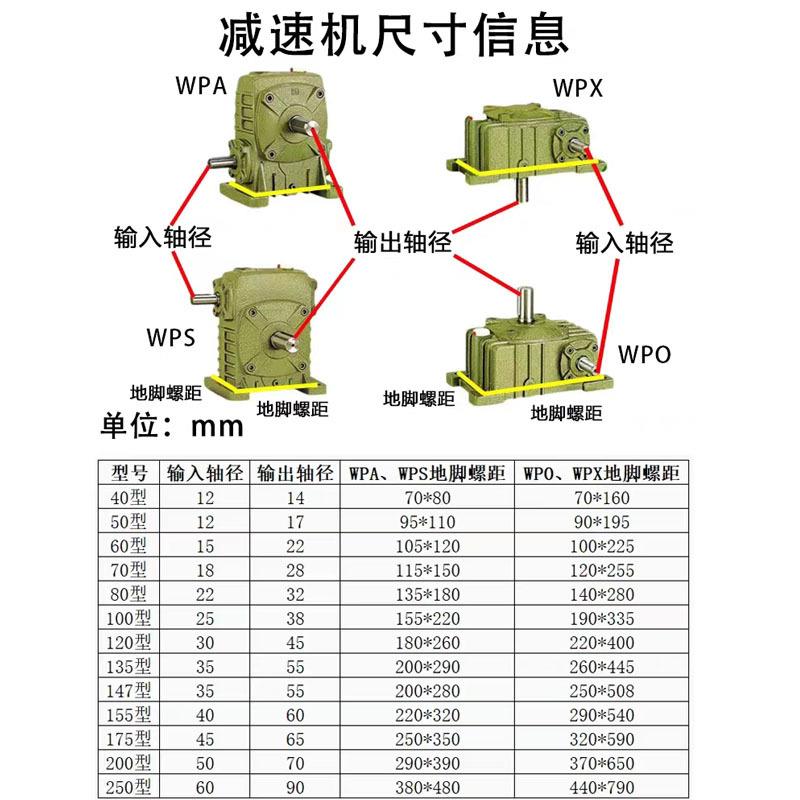 减速机尺寸信息

WPA

WPX

输入轴径

输出轴径

输入轴径

WPS

WPO

地脚螺距

地脚螺距

地脚螺距

地脚螺距

单位：mm

| 型号 | 输入轴径 | 输出轴径 | WPA、WPS地脚螺距 | WPO、WPX地脚螺距 |
|---|---|---|---|---|
| 40型 | 12 | 14 | 70*80 | 70*160 |
| 50型 | 12 | 17 | 95*110 | 90*195 |
| 60型 | 15 | 22 | 105*120 | 100*225 |
| 70型 | 18 | 28 | 115*150 | 120*255 |
| 80型 | 22 | 32 | 135*180 | 140*280 |
| 100型 | 25 | 38 | 155*220 | 190*335 |
| 120型 | 30 | 45 | 180*260 | 220*400 |
| 135型 | 35 | 55 | 200*290 | 260*445 |
| 147型 | 35 | 55 | 200*280 | 250*508 |
| 155型 | 40 | 60 | 220*320 | 290*540 |
| 175型 | 45 | 65 | 250*350 | 320*590 |
| 200型 | 50 | 70 | 290*390 | 370*650 |
| 250型 | 60 | 90 | 380*480 | 440*790 |