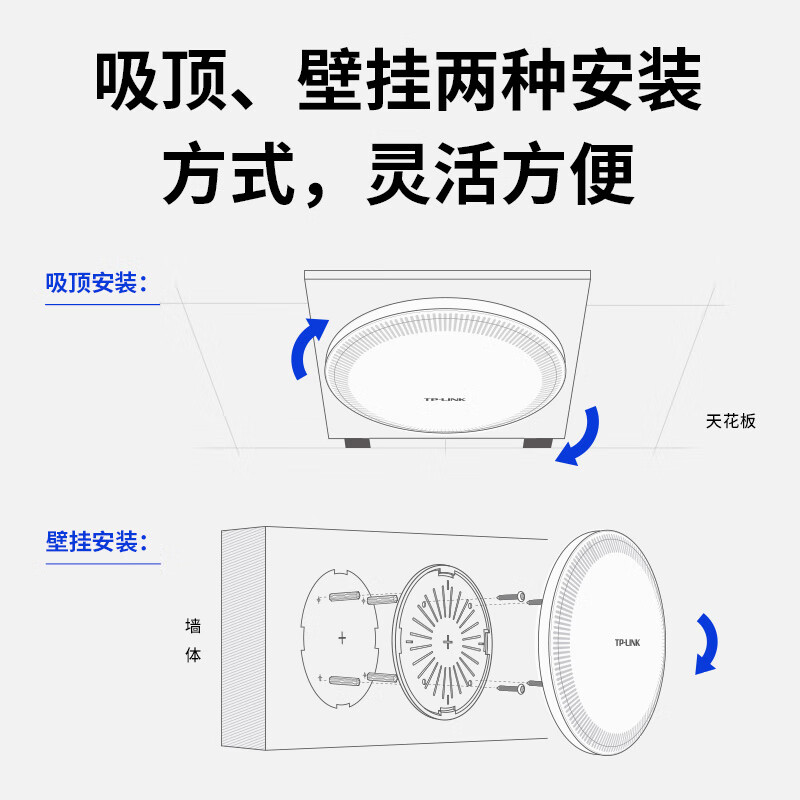 吸顶、壁挂两种安装方式，灵活方便

吸顶安装：

TP-LINK

天花板

壁挂安装：

墙体

TP-LINK