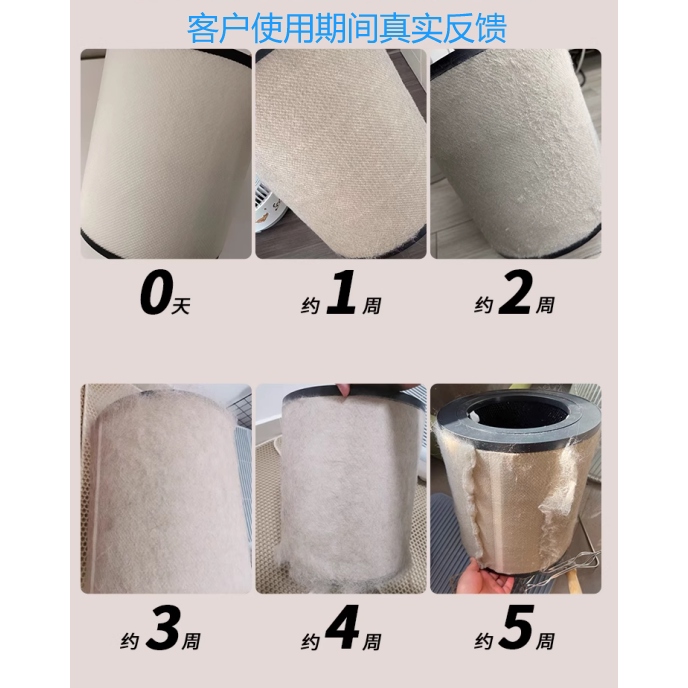 客户使用期间真实反馈

0天

约1周

约2周

约3周

约4周

约5周