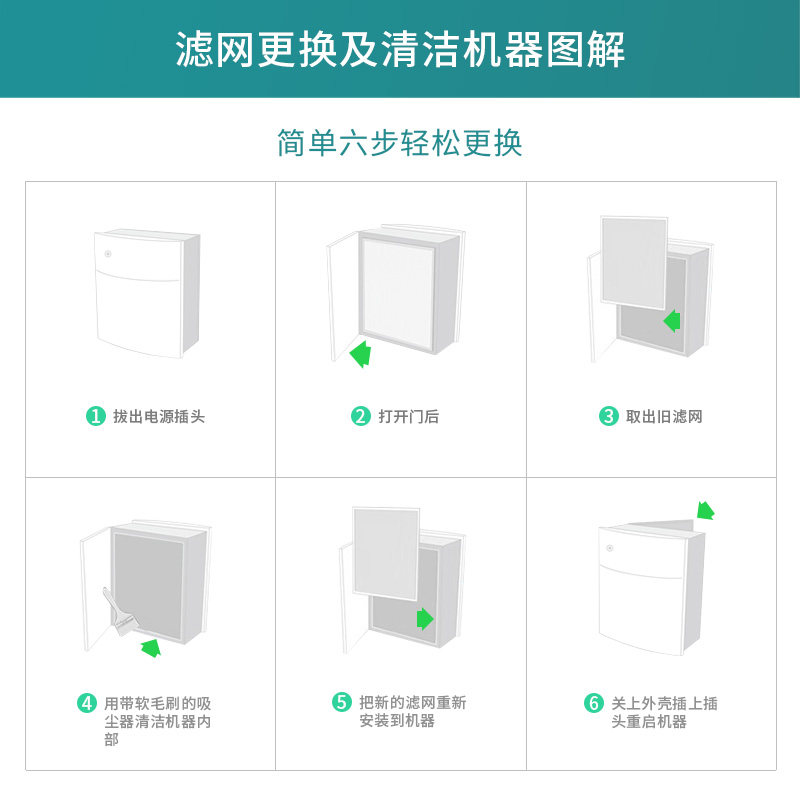 滤网更换及清洁机器图解

简单六步轻松更换

1 拔出电源插头

2 打开门后

3 取出旧滤网

4 用带软毛刷的吸尘器清洁机器内部

5 把新的滤网重新安装到机器

6 关上外壳插上插头重启机器